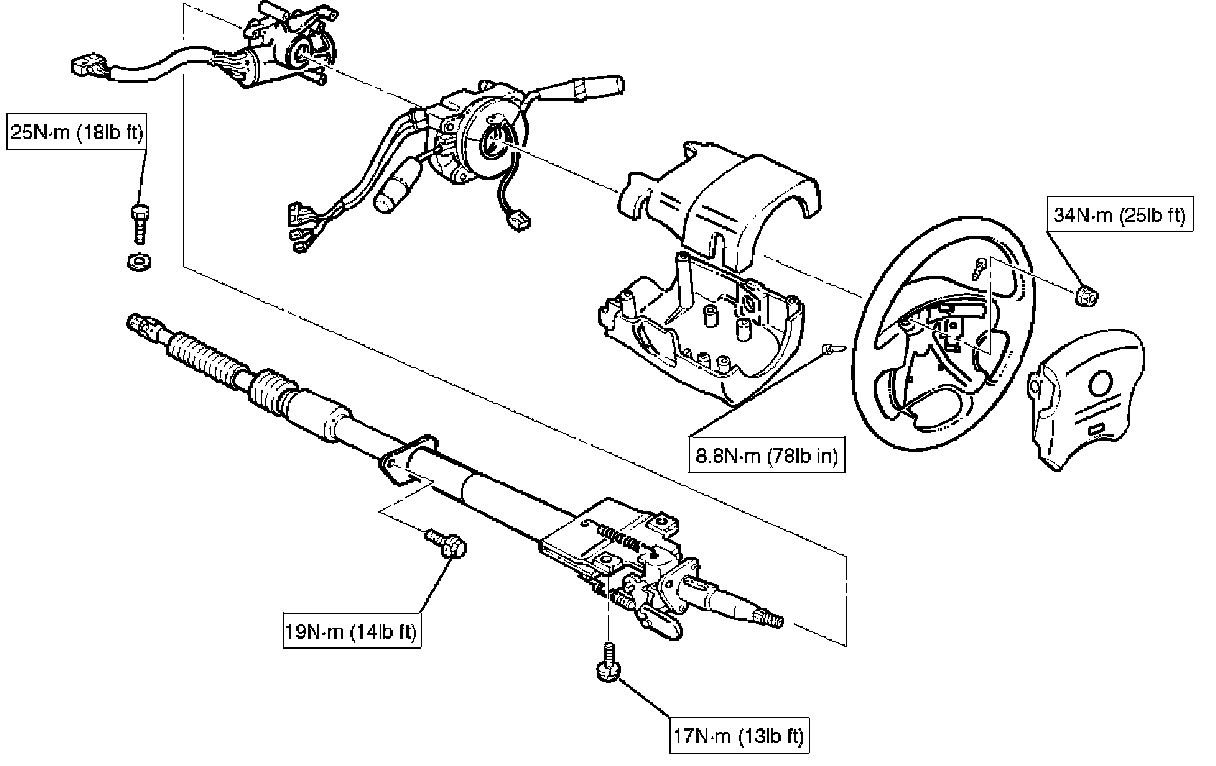 25N·m (18lb ft)

34N·m (25lb ft)

8.8N·m (78lb in)

19N·m (14lb ft)

17N·m (13lb ft)