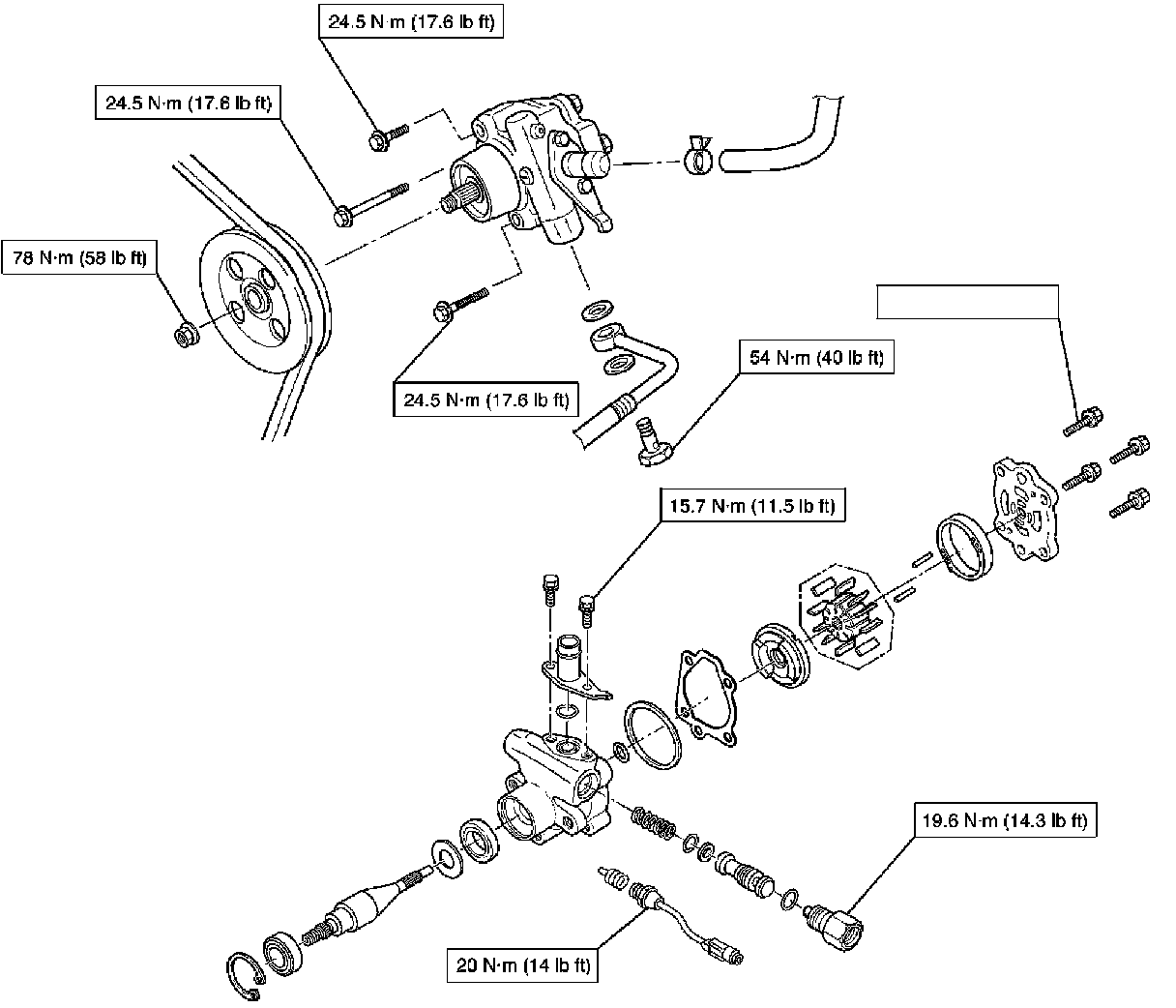 24.5 N·m (17.6 lb ft)

24.5 N·m (17.6 lb ft)

78 N·m (58 lb ft)

24.5 N·m (17.6 lb ft)

54 N·m (40 lb ft)

15.7 N·m (11.5 lb ft)

19.6 N·m (14.3 lb ft)

20 N·m (14 lb ft)