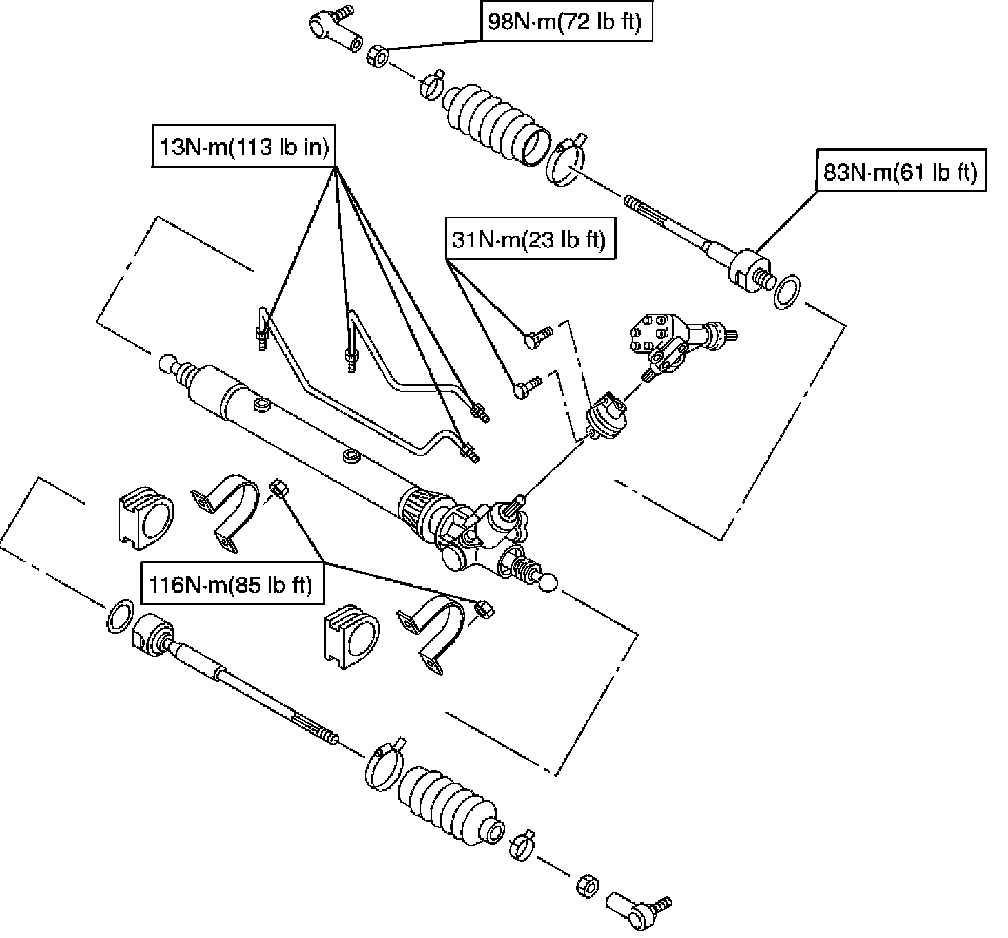 98N·m(72 lb ft)

13N·m(113 lb in)

83N·m(61 lb ft)

31N·m(23 lb ft)

116N·m(85 lb ft)