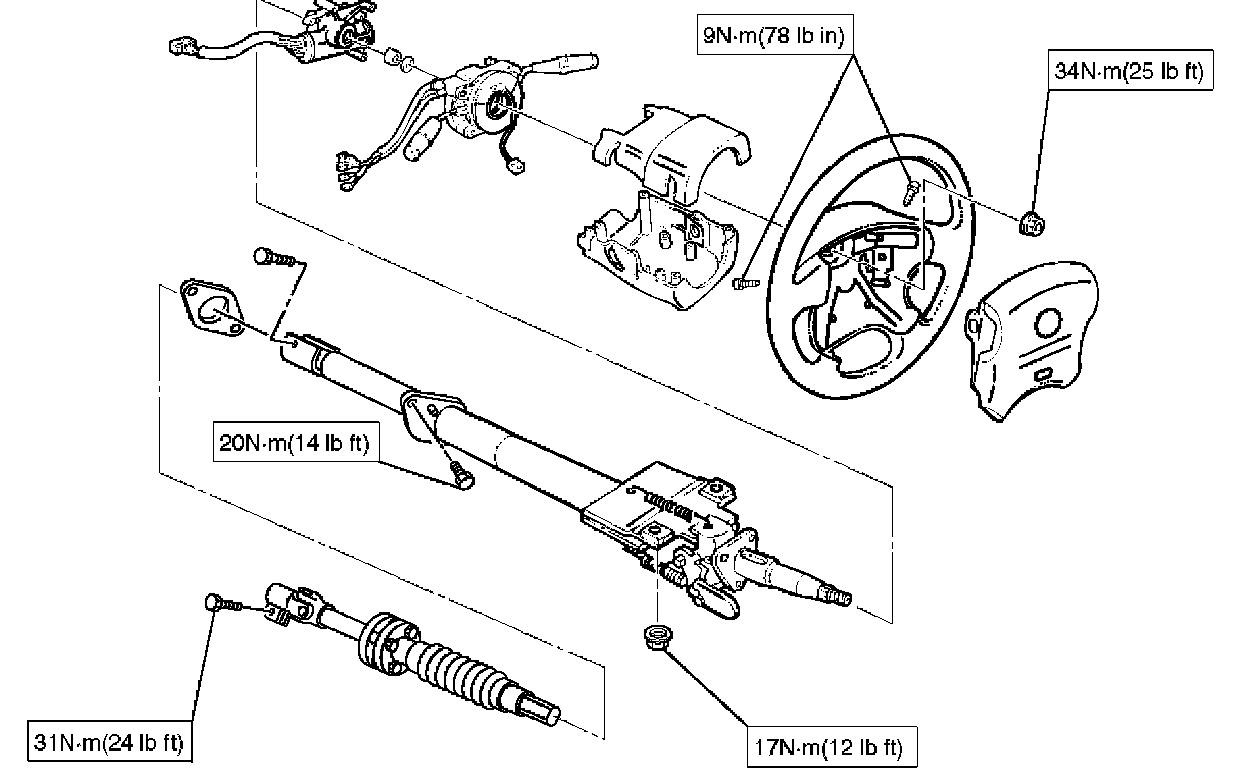 9N·m(78 lb in)

34N·m(25 lb ft)

20N·m(14 lb ft)

31N·m(24 lb ft)

17N·m(12 lb ft)