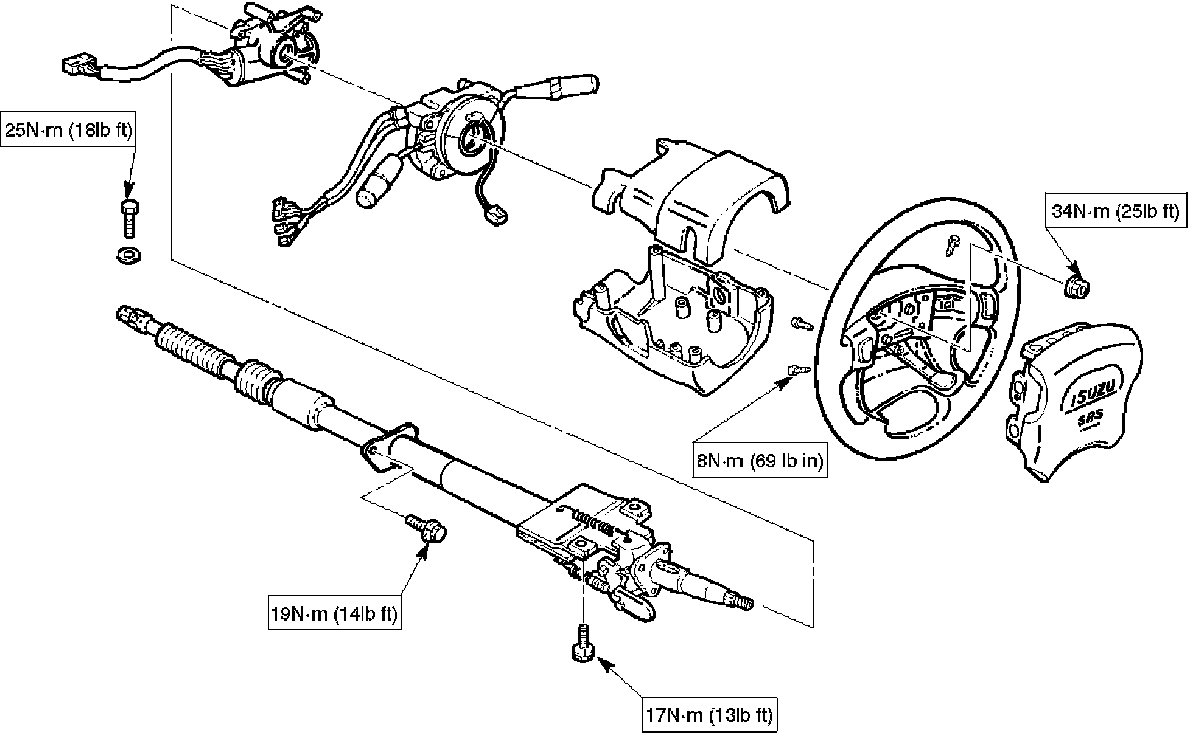 25N·m (18lb ft)

34N·m (25lb ft)

ISUZU
SRS

8N·m (69 lb in)

19N·m (14lb ft)

17N·m (13lb ft)