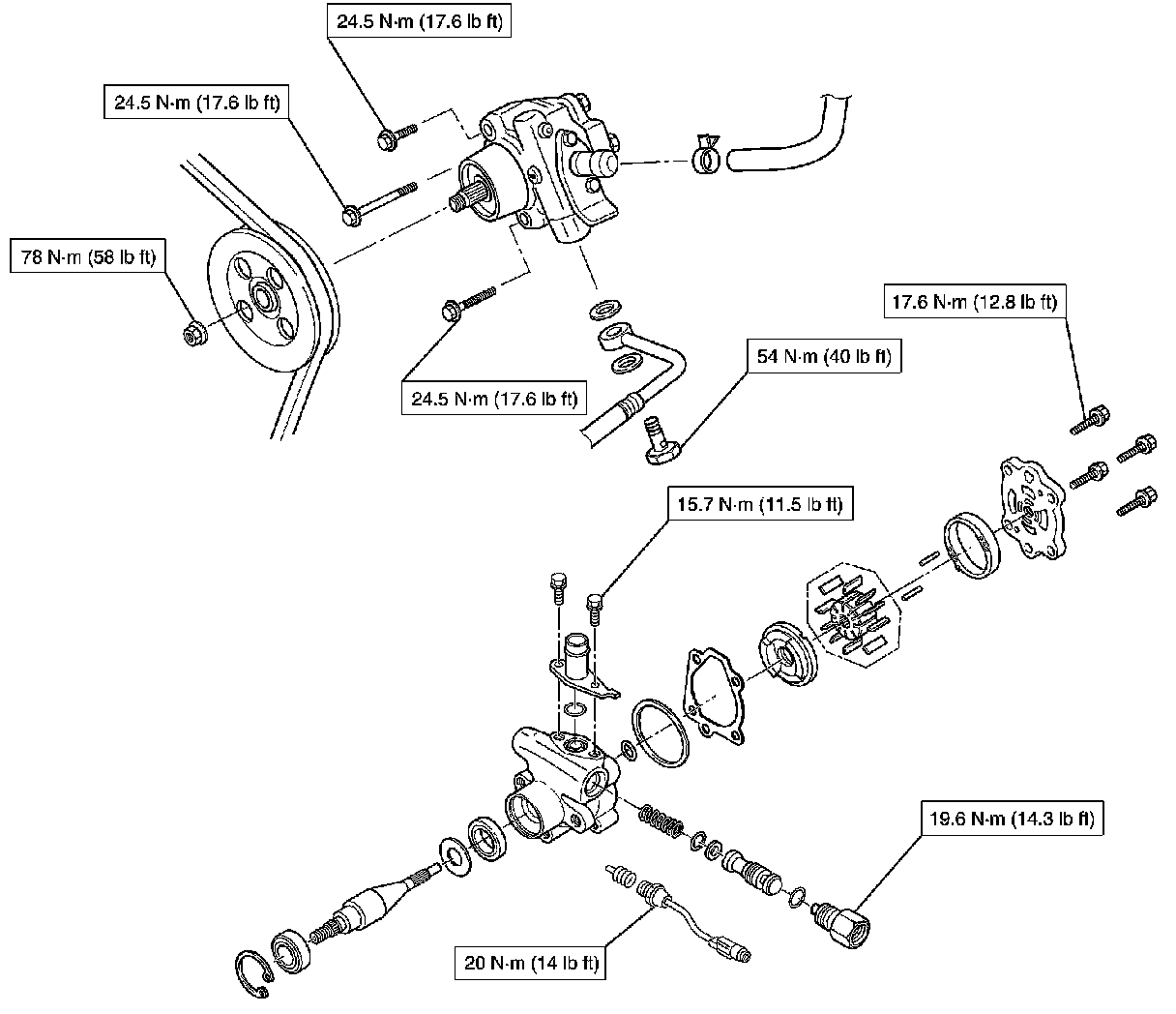 24.5 N·m (17.6 lb ft)

24.5 N·m (17.6 lb ft)

78 N·m (58 lb ft)

24.5 N·m (17.6 lb ft)

17.6 N·m (12.8 lb ft)

54 N·m (40 lb ft)

15.7 N·m (11.5 lb ft)

19.6 N·m (14.3 lb ft)

20 N·m (14 lb ft)