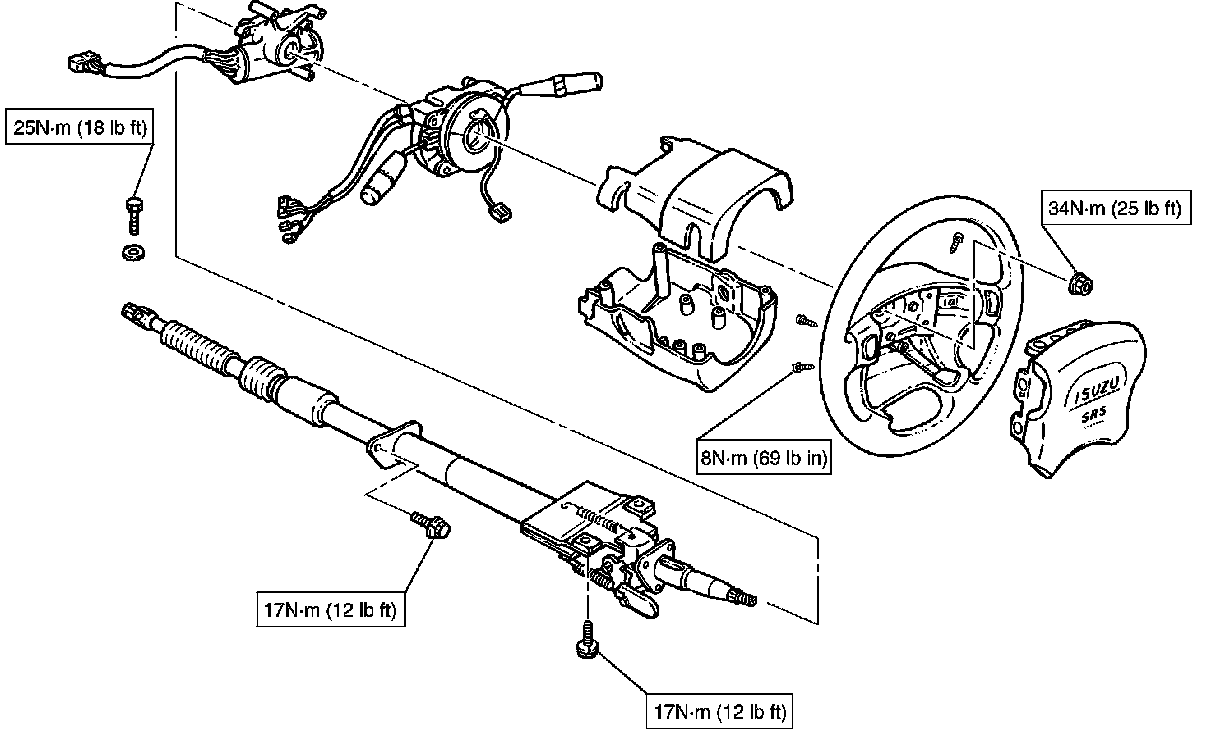 25N·m (18 lb ft)

34N·m (25 lb ft)

ISUZU

SRS

8N·m (69 lb in)

17N·m (12 lb ft)

17N·m (12 lb ft)