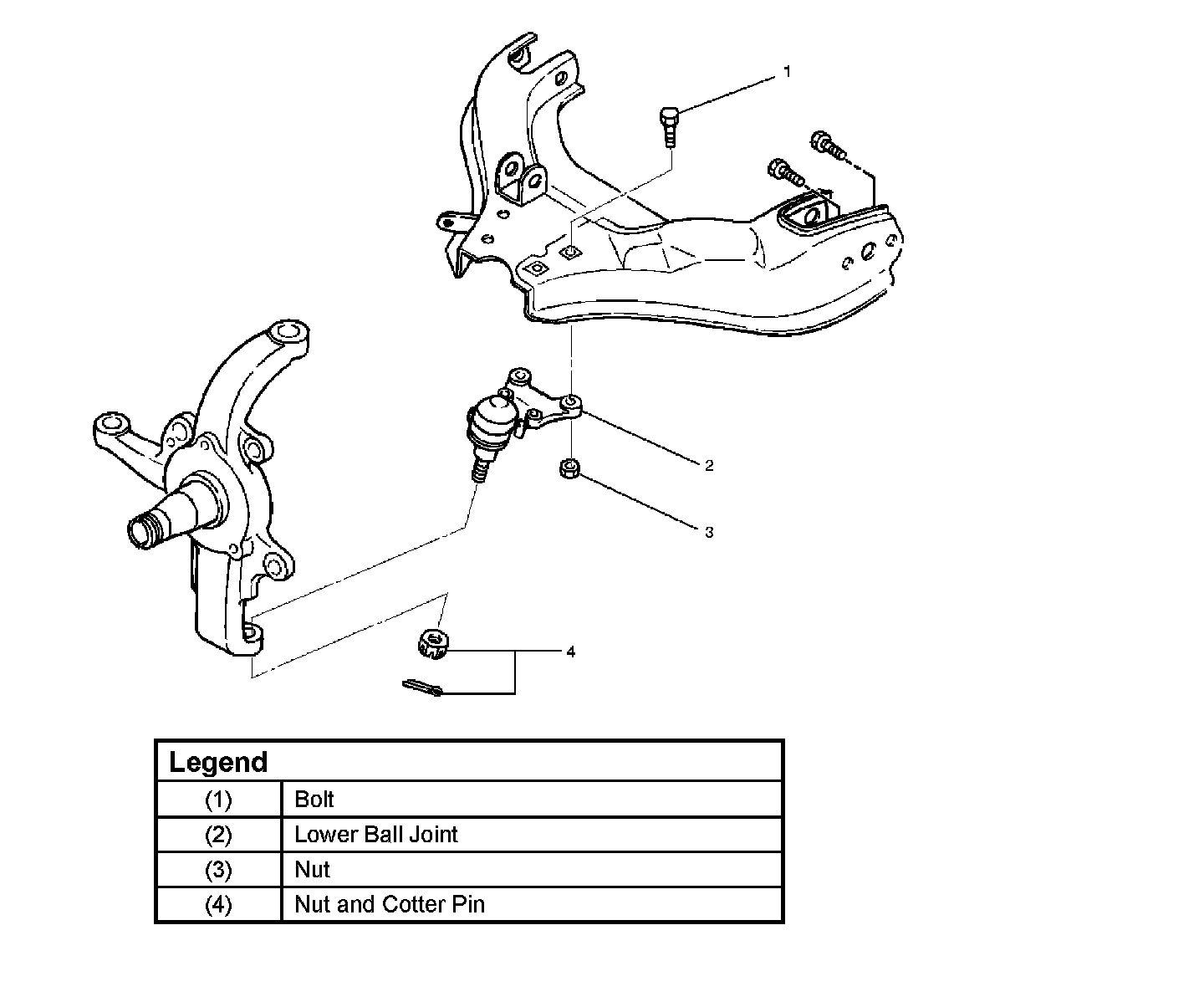 1

2

3

4

| Legend | |
|---|---|
| (1) | Bolt |
| (2) | Lower Ball Joint |
| (3) | Nut |
| (4) | Nut and Cotter Pin |