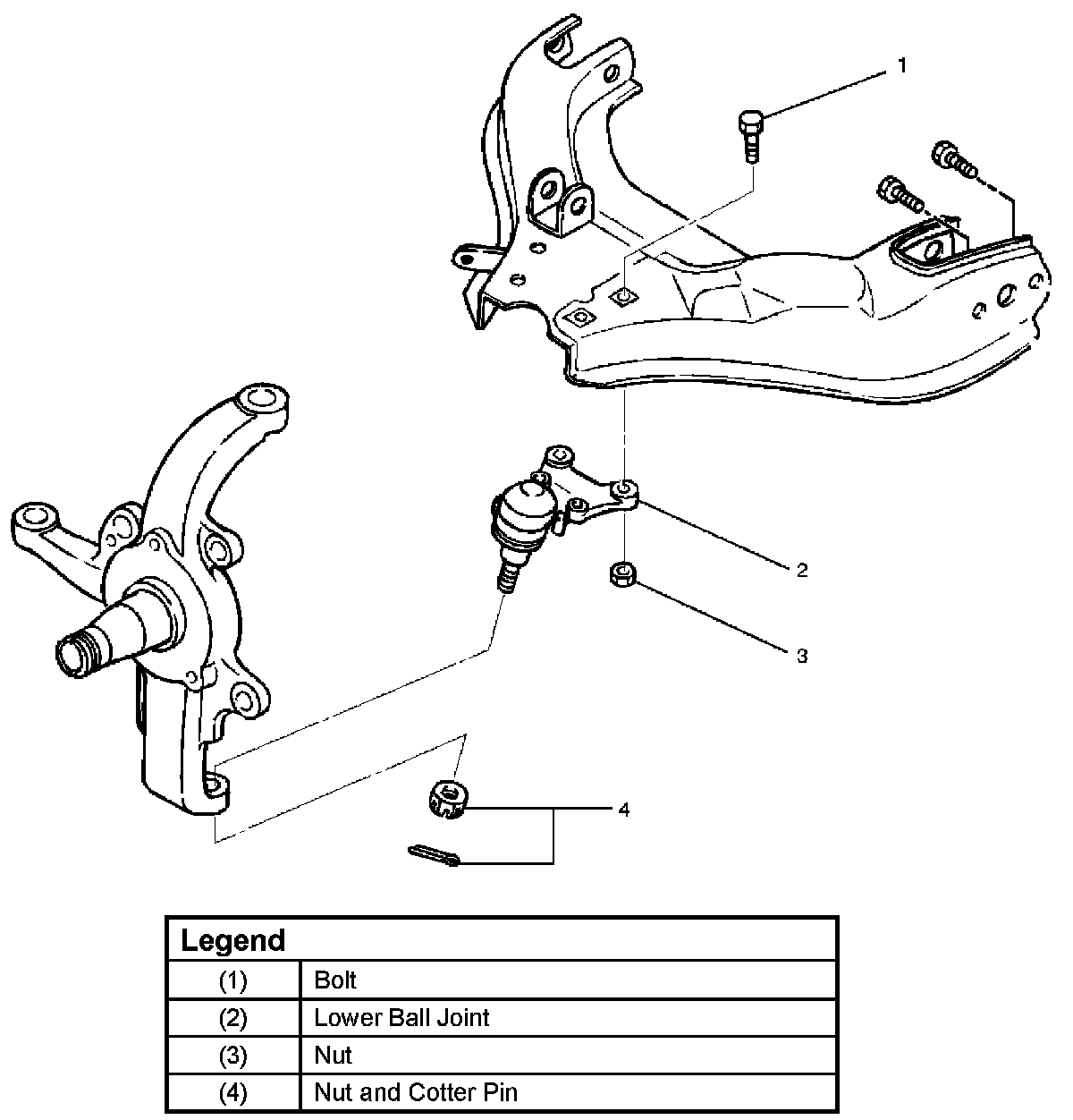 1

2

3

4

| Legend | |
|---|---|
| (1) | Bolt |
| (2) | Lower Ball Joint |
| (3) | Nut |
| (4) | Nut and Cotter Pin |