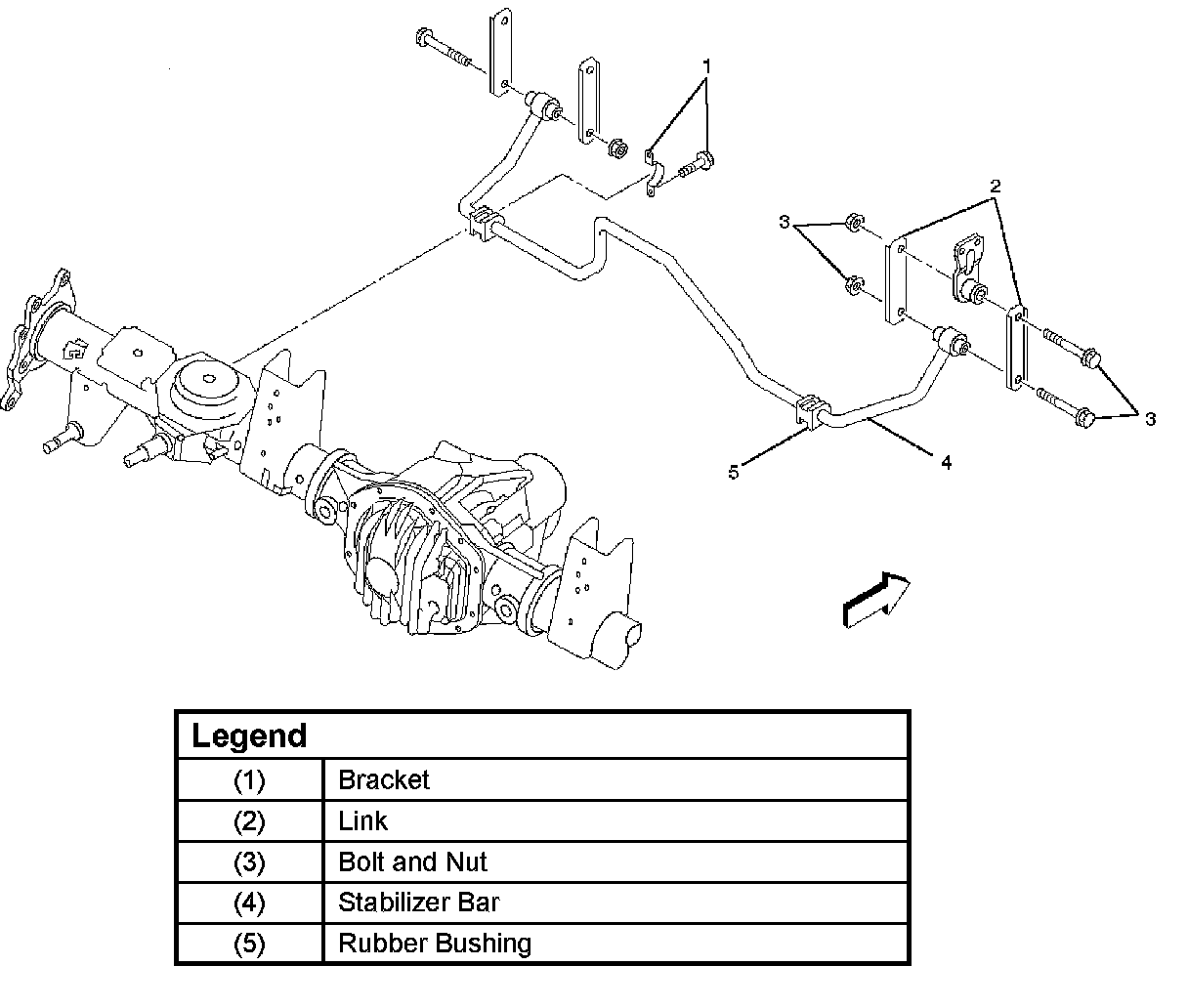 1

2

3

3

5

4

| Legend | |
|---|---|
| (1) | Bracket |
| (2) | Link |
| (3) | Bolt and Nut |
| (4) | Stabilizer Bar |
| (5) | Rubber Bushing |