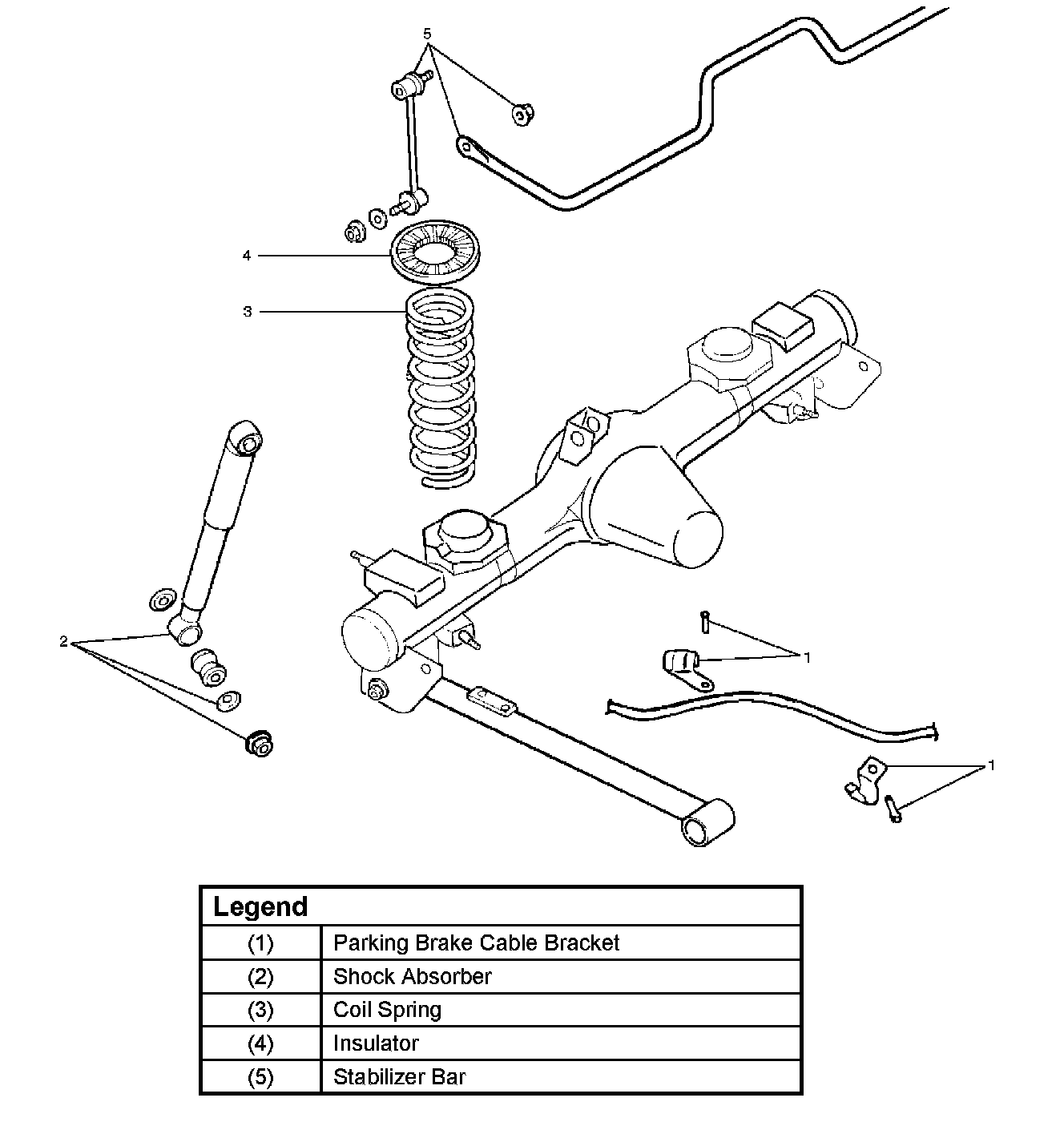 5

4

3

2

1

1

| Legend | |
|---|---|
| (1) | Parking Brake Cable Bracket |
| (2) | Shock Absorber |
| (3) | Coil Spring |
| (4) | Insulator |
| (5) | Stabilizer Bar |