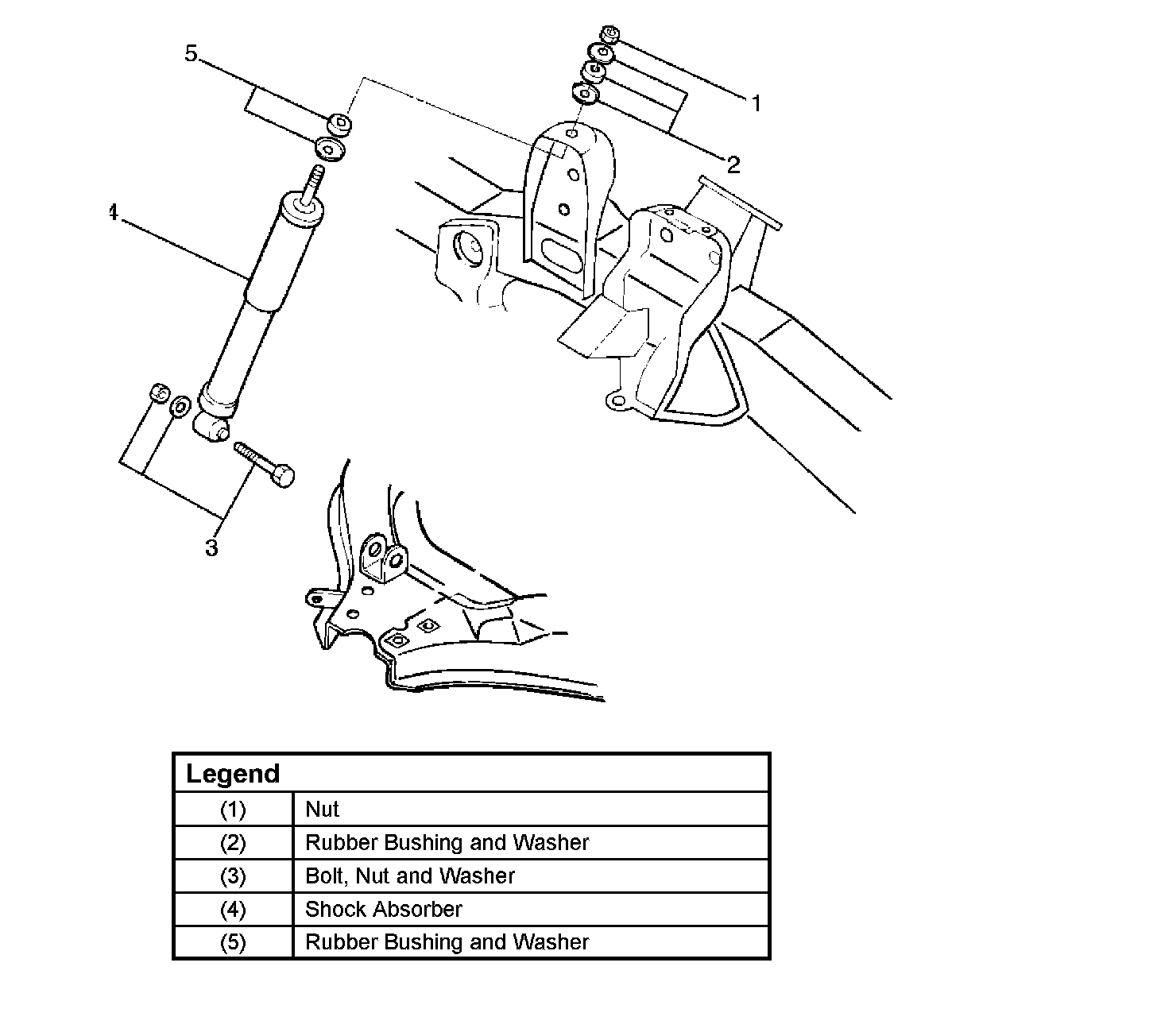 5

1

2

4

3

| Legend | |
|---|---|
| (1) | Nut |
| (2) | Rubber Bushing and Washer |
| (3) | Bolt, Nut and Washer |
| (4) | Shock Absorber |
| (5) | Rubber Bushing and Washer |