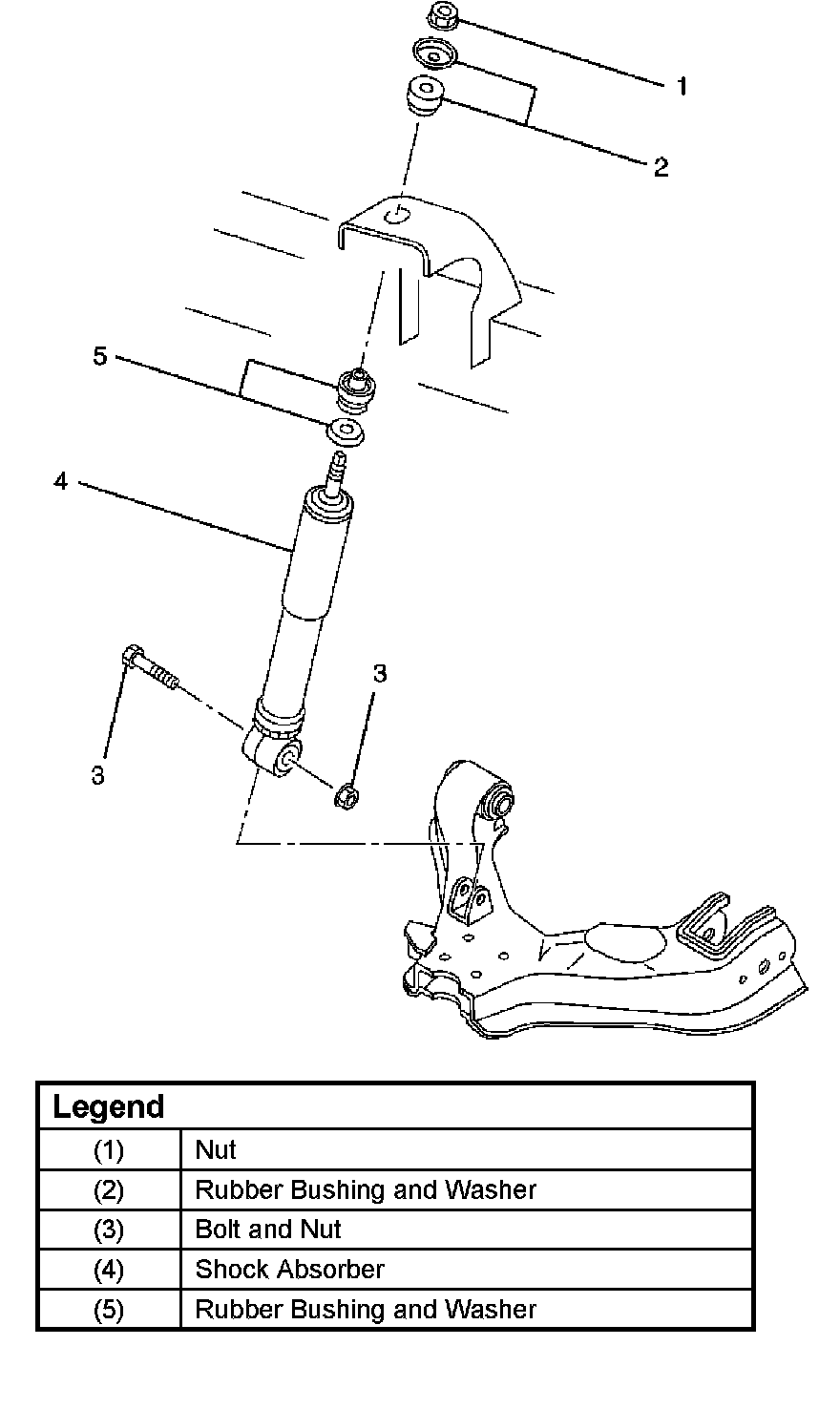 1
2
5
4
3
3

| Legend | |
|---|---|
| (1) | Nut |
| (2) | Rubber Bushing and Washer |
| (3) | Bolt and Nut |
| (4) | Shock Absorber |
| (5) | Rubber Bushing and Washer |