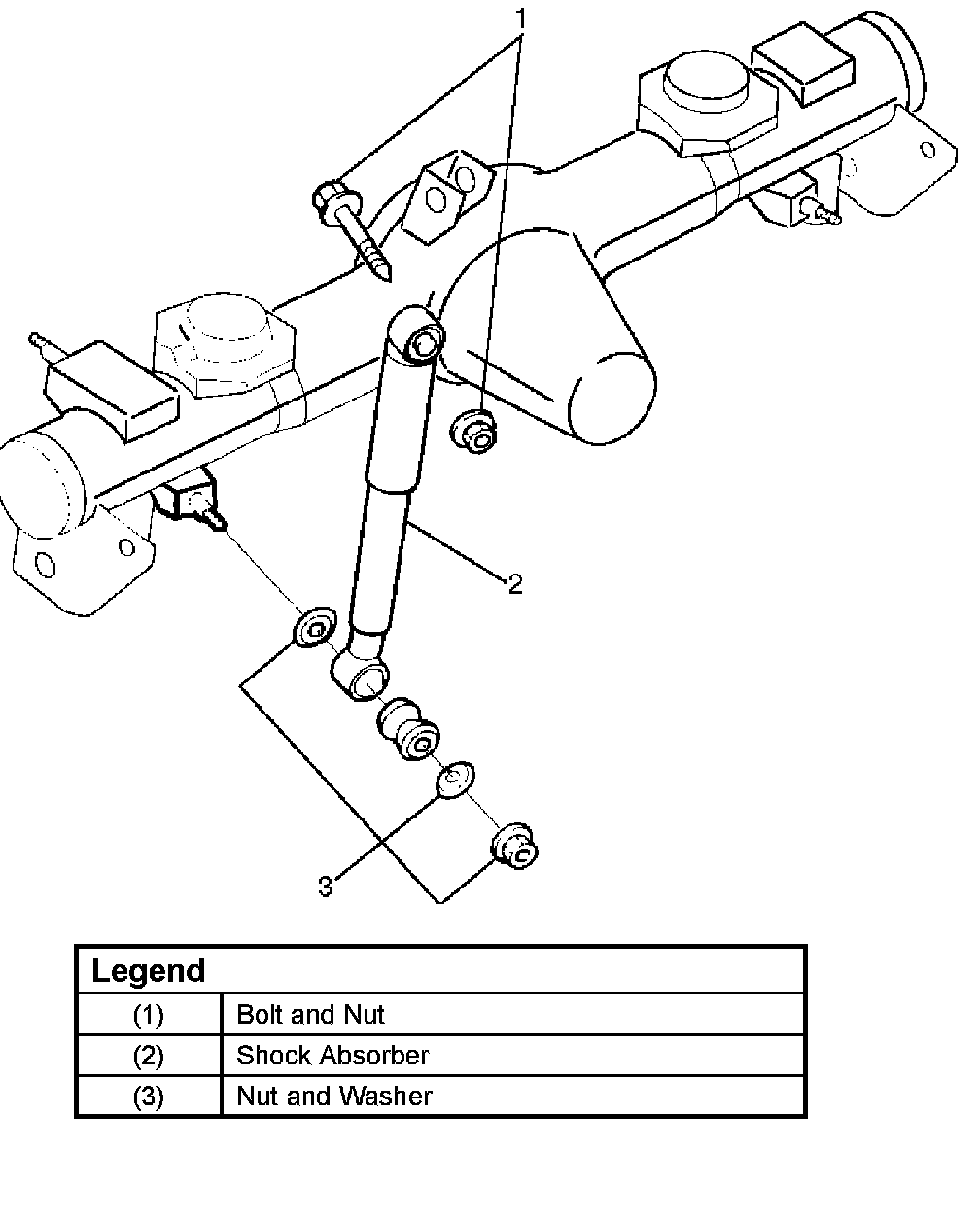 1

2

3

| Legend | |
|---|---|
| (1) | Bolt and Nut |
| (2) | Shock Absorber |
| (3) | Nut and Washer |