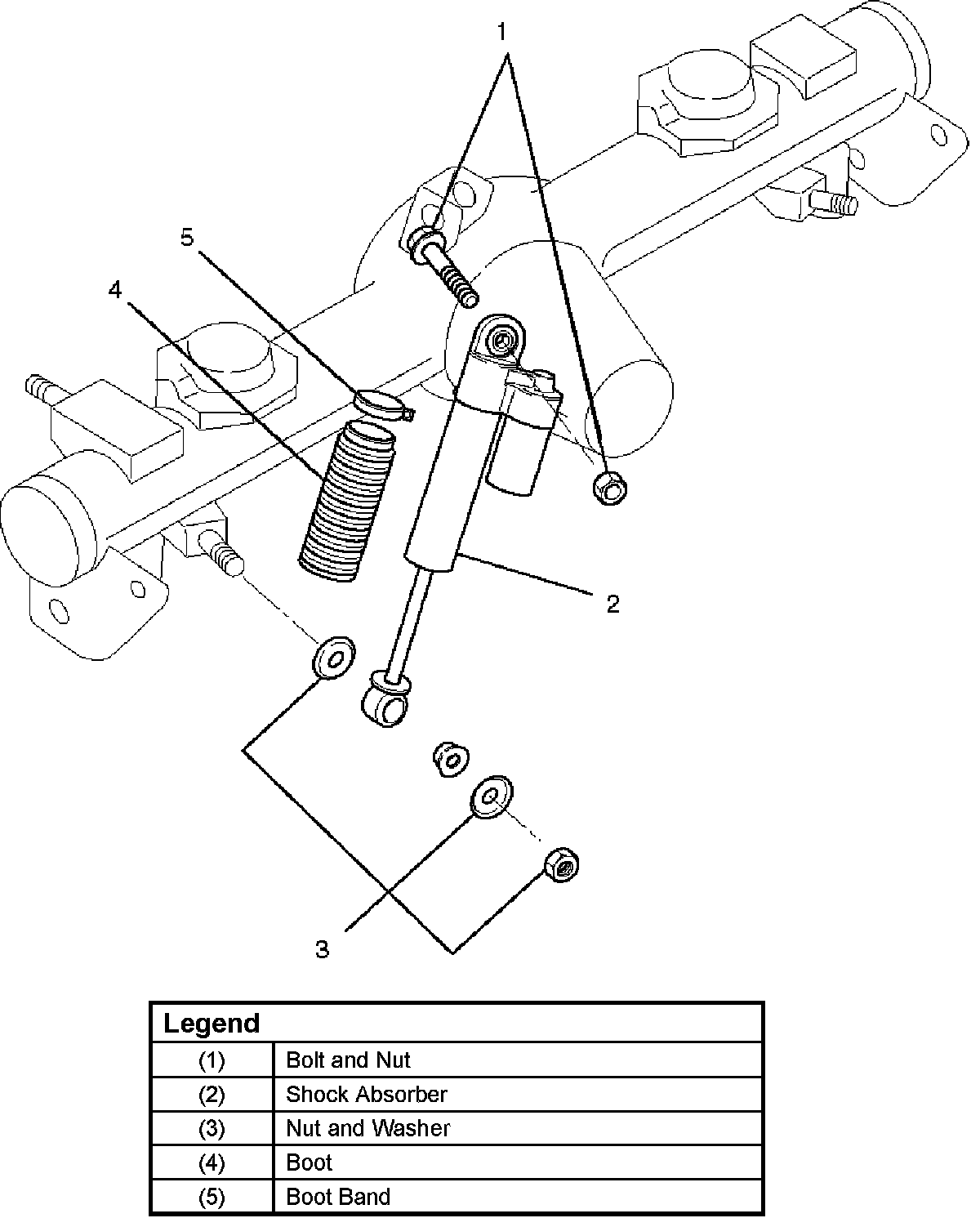 1
5
4
2
3

| Legend | |
|---|---|
| (1) | Bolt and Nut |
| (2) | Shock Absorber |
| (3) | Nut and Washer |
| (4) | Boot |
| (5) | Boot Band |