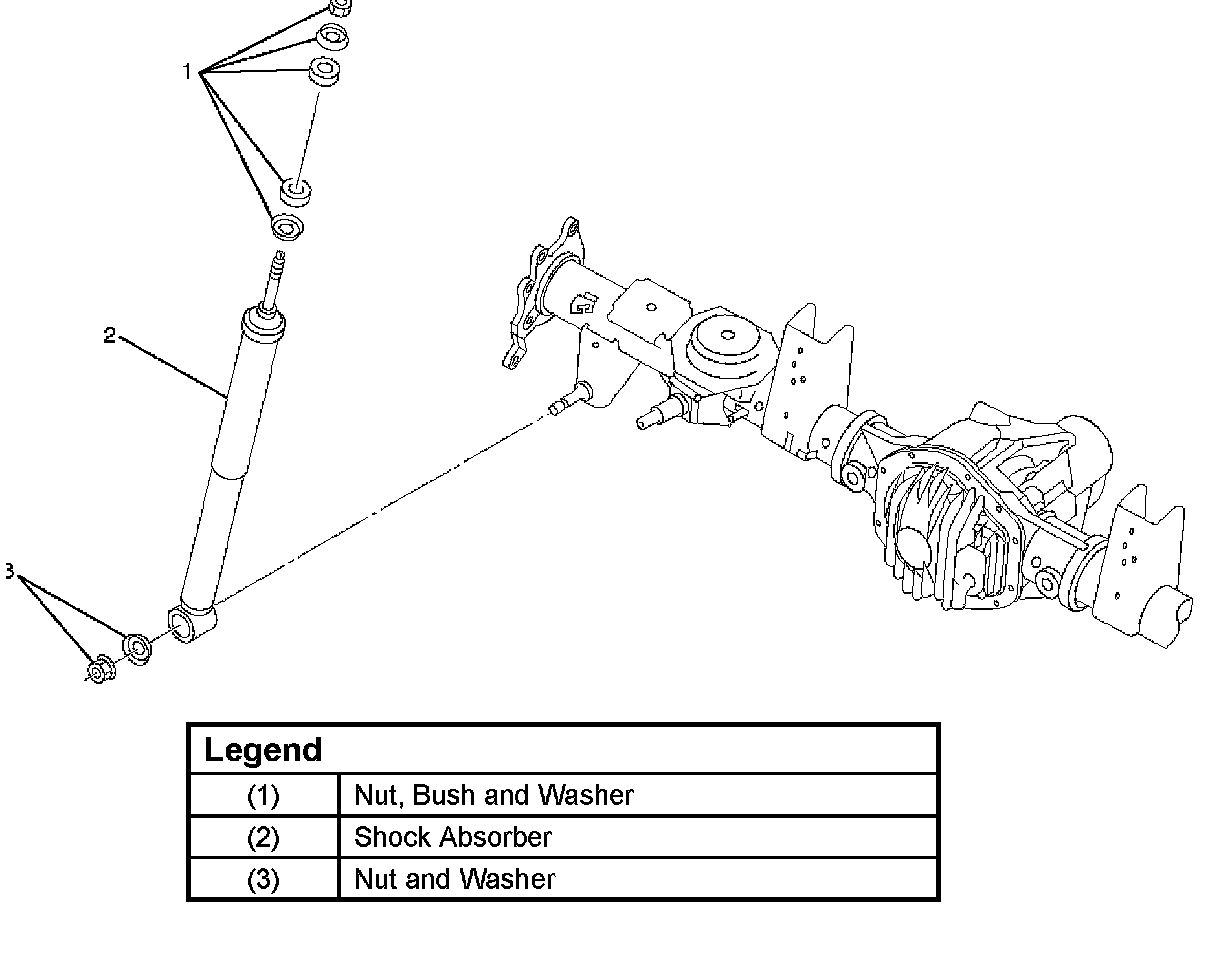 1

2

3

| Legend | |
|---|---|
| (1) | Nut, Bush and Washer |
| (2) | Shock Absorber |
| (3) | Nut and Washer |