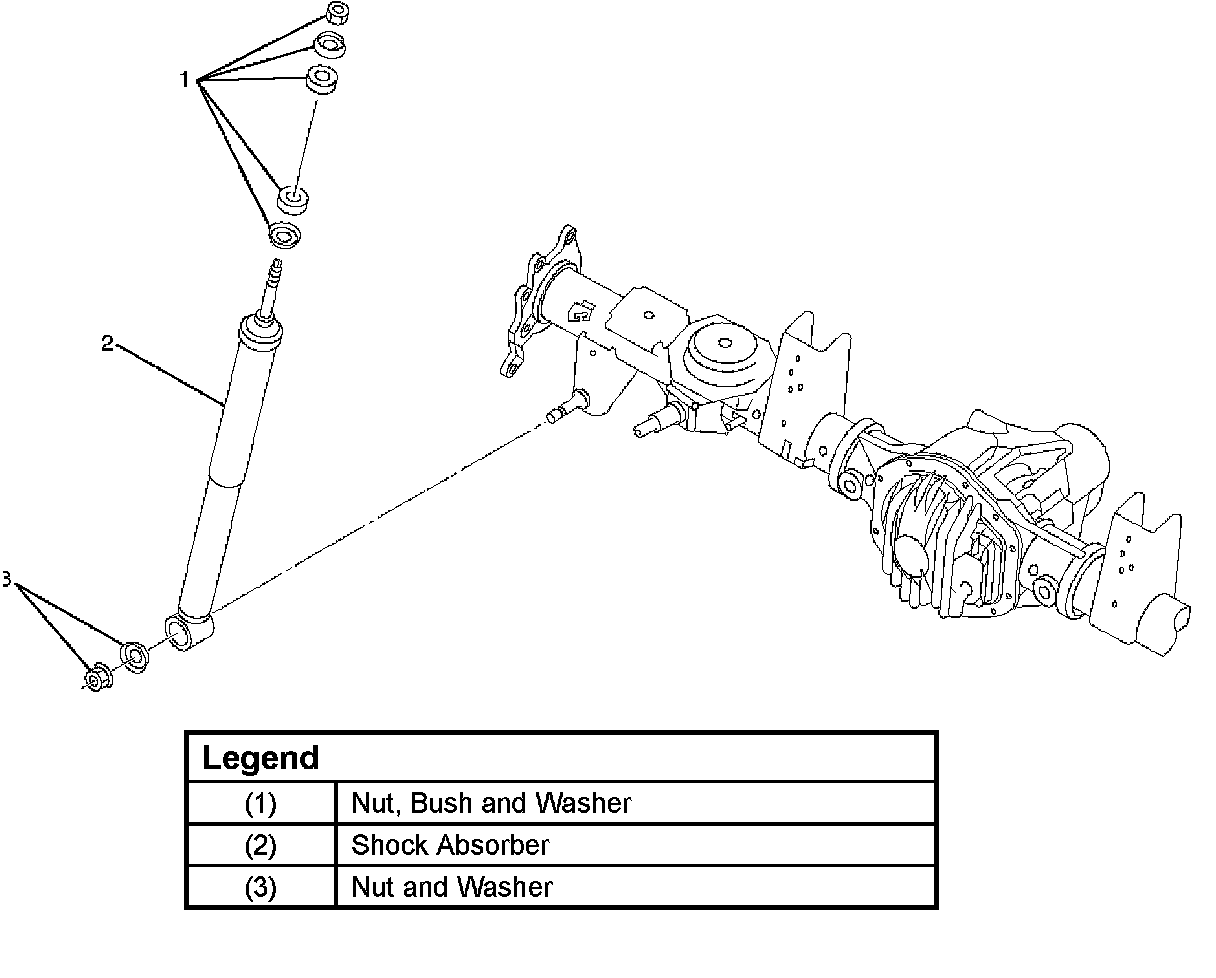 1

2

3

| Legend | |
|---|---|
| (1) | Nut, Bush and Washer |
| (2) | Shock Absorber |
| (3) | Nut and Washer |