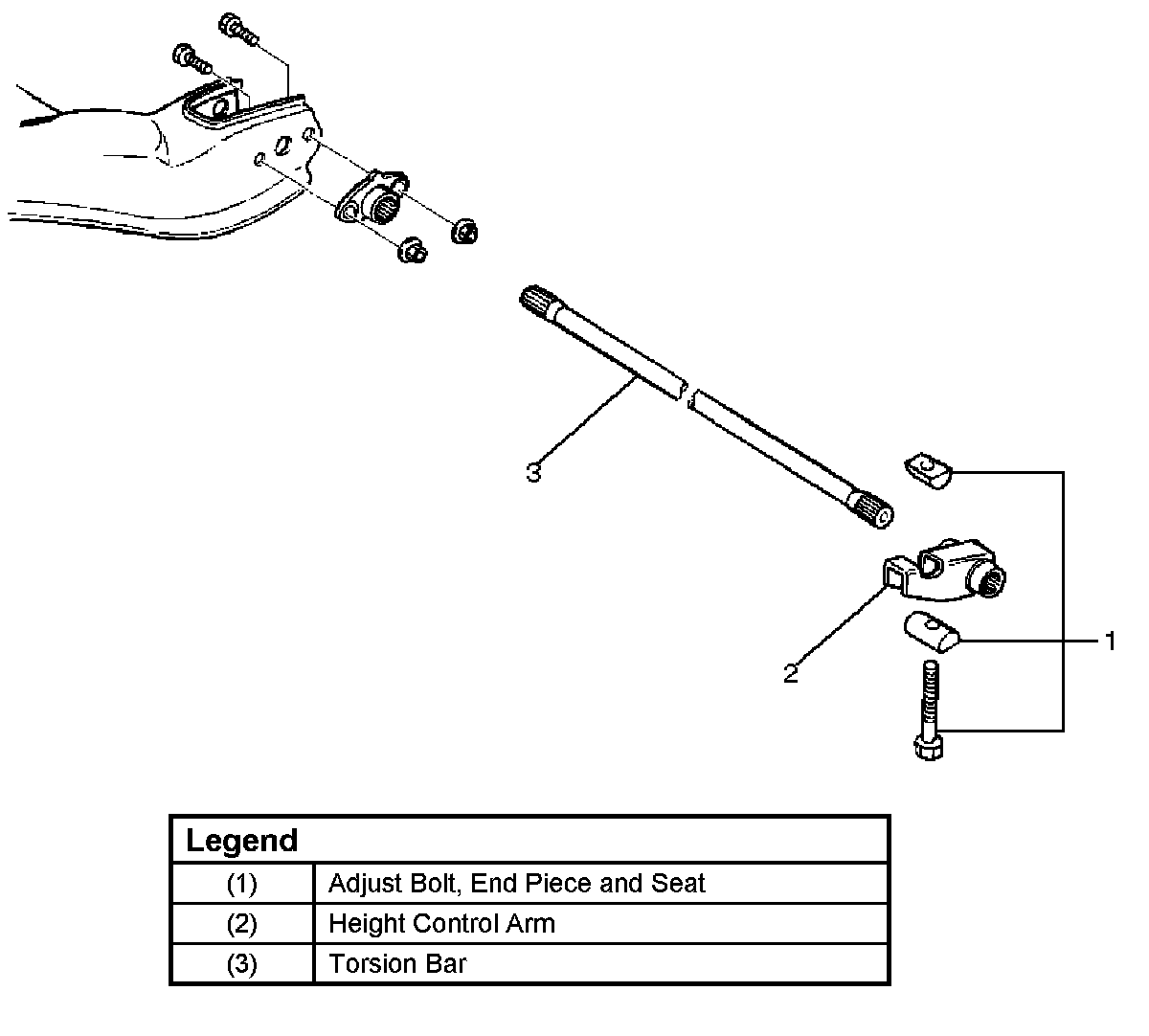 3

1

2

| Legend | |
|---|---|
| (1) | Adjust Bolt, End Piece and Seat |
| (2) | Height Control Arm |
| (3) | Torsion Bar |