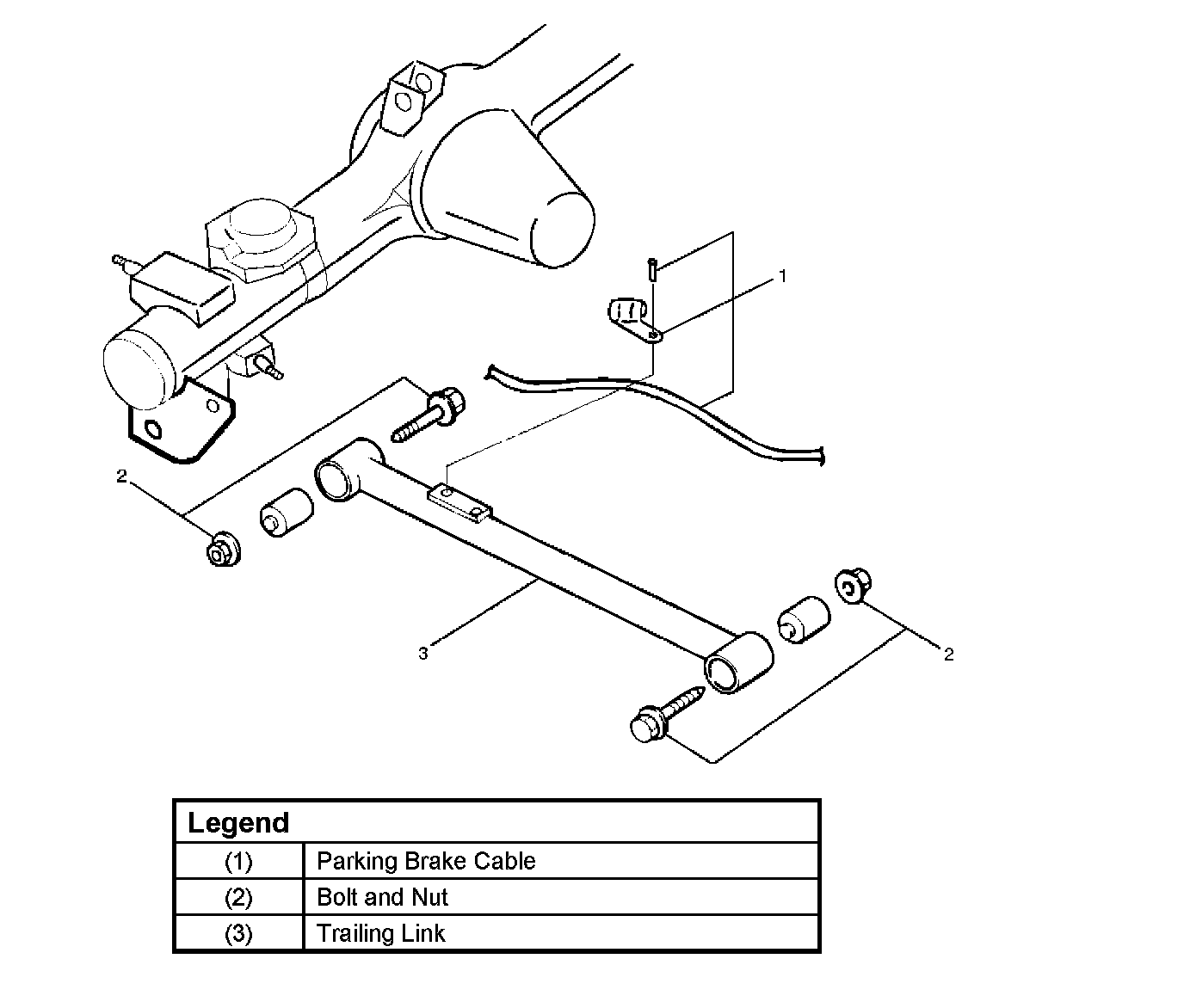 1

2

3

2

| Legend | |
|---|---|
| (1) | Parking Brake Cable |
| (2) | Bolt and Nut |
| (3) | Trailing Link |