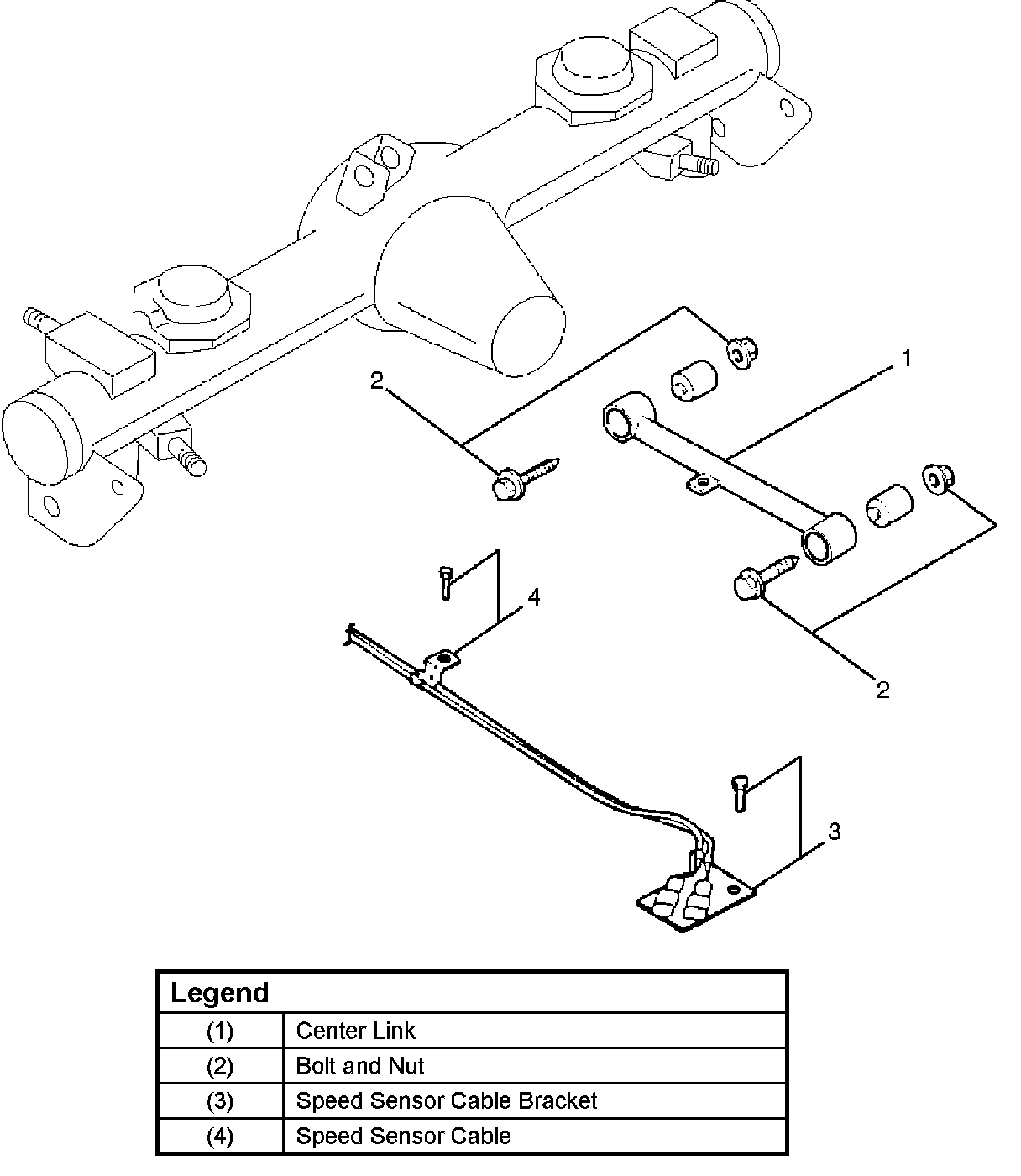 2

1

4

2

3

| Legend | |
|---|---|
| (1) | Center Link |
| (2) | Bolt and Nut |
| (3) | Speed Sensor Cable Bracket |
| (4) | Speed Sensor Cable |