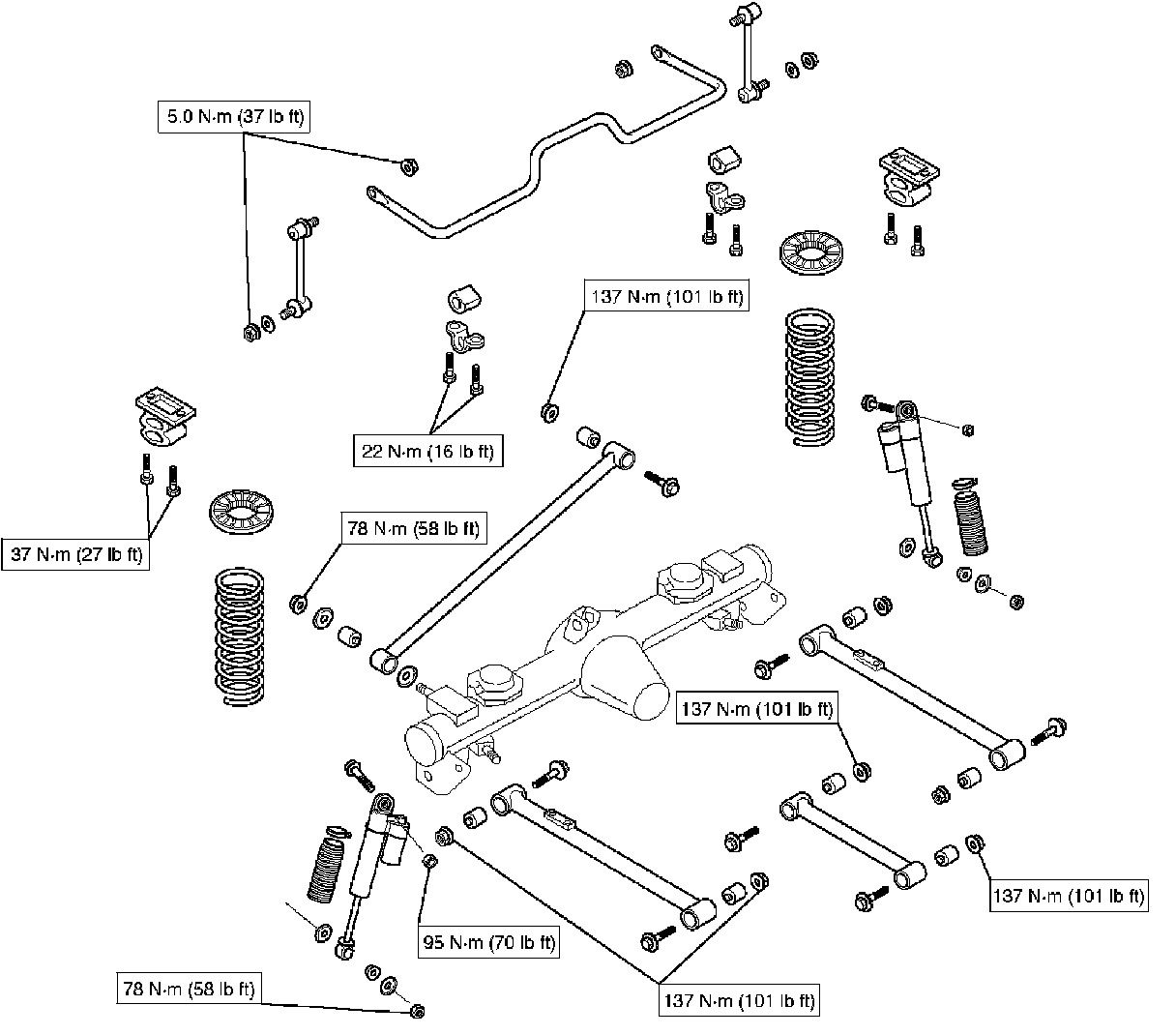 5.0 N·m (37 lb ft)

137 N·m (101 lb ft)

22 N·m (16 lb ft)

37 N·m (27 lb ft)

78 N·m (58 lb ft)

137 N·m (101 lb ft)

137 N·m (101 lb ft)

95 N·m (70 lb ft)

78 N·m (58 lb ft)

137 N·m (101 lb ft)