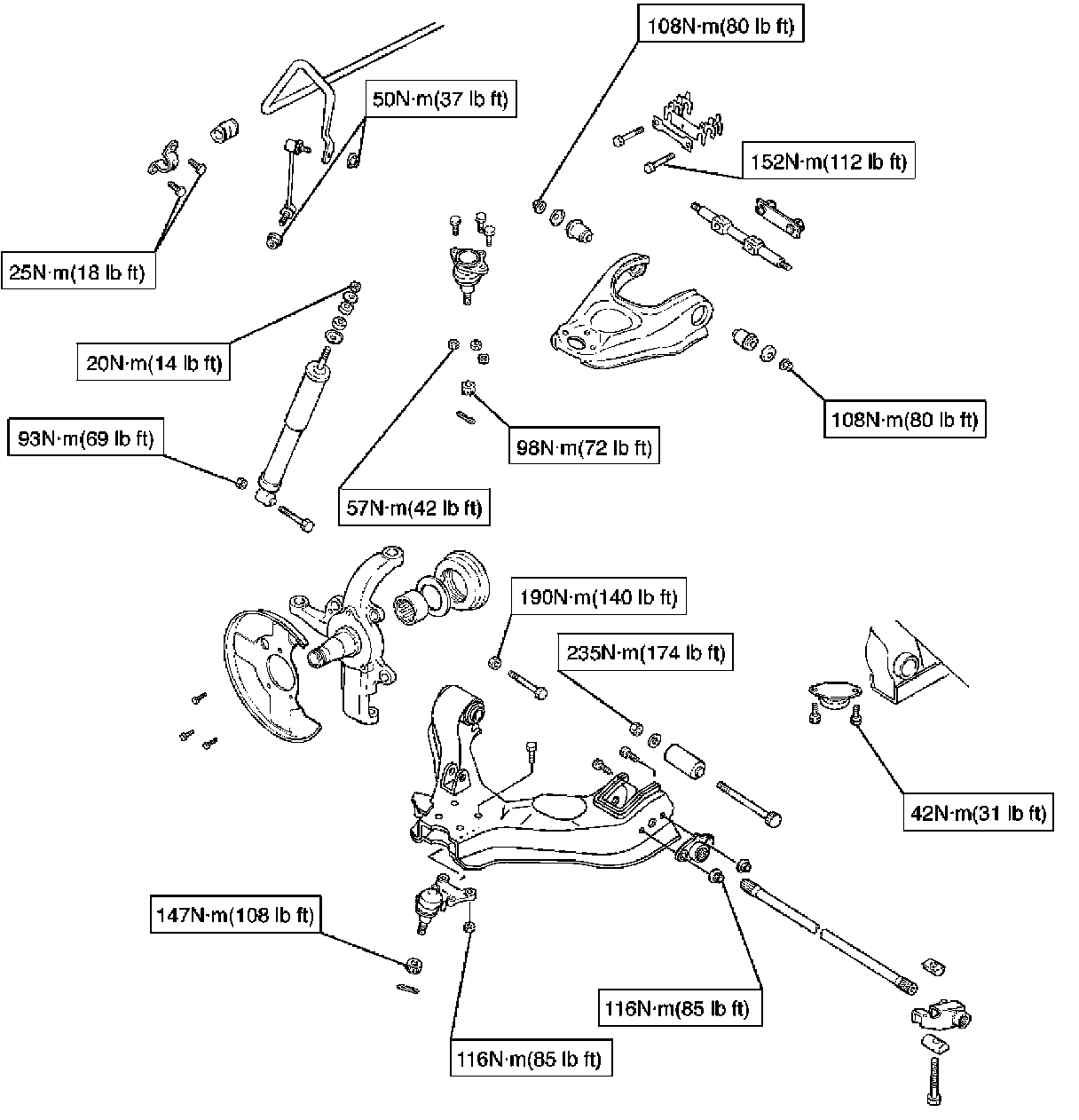 108N·m(80 lb ft)

50N·m(37 lb ft)

152N·m(112 lb ft)

25N·m(18 lb ft)

20N·m(14 lb ft)

108N·m(80 lb ft)

93N·m(69 lb ft)

98N·m(72 lb ft)

57N·m(42 lb ft)

190N·m(140 lb ft)

235N·m(174 lb ft)

42N·m(31 lb ft)

147N·m(108 lb ft)

116N·m(85 lb ft)

116N·m(85 lb ft)