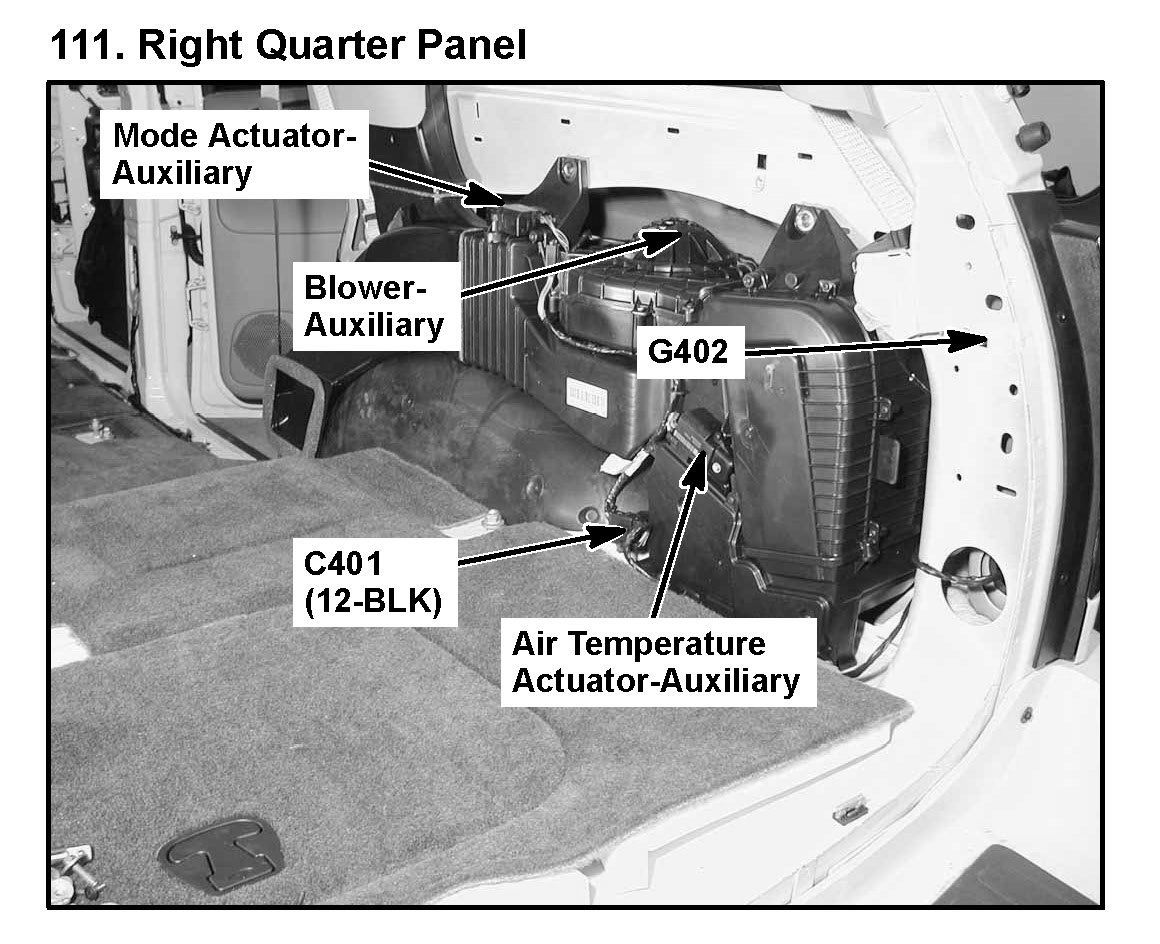 111. Right Quarter Panel

Mode Actuator-Auxiliary

Blower-Auxiliary

G402

C401 (12-BLK)

Air Temperature Actuator-Auxiliary