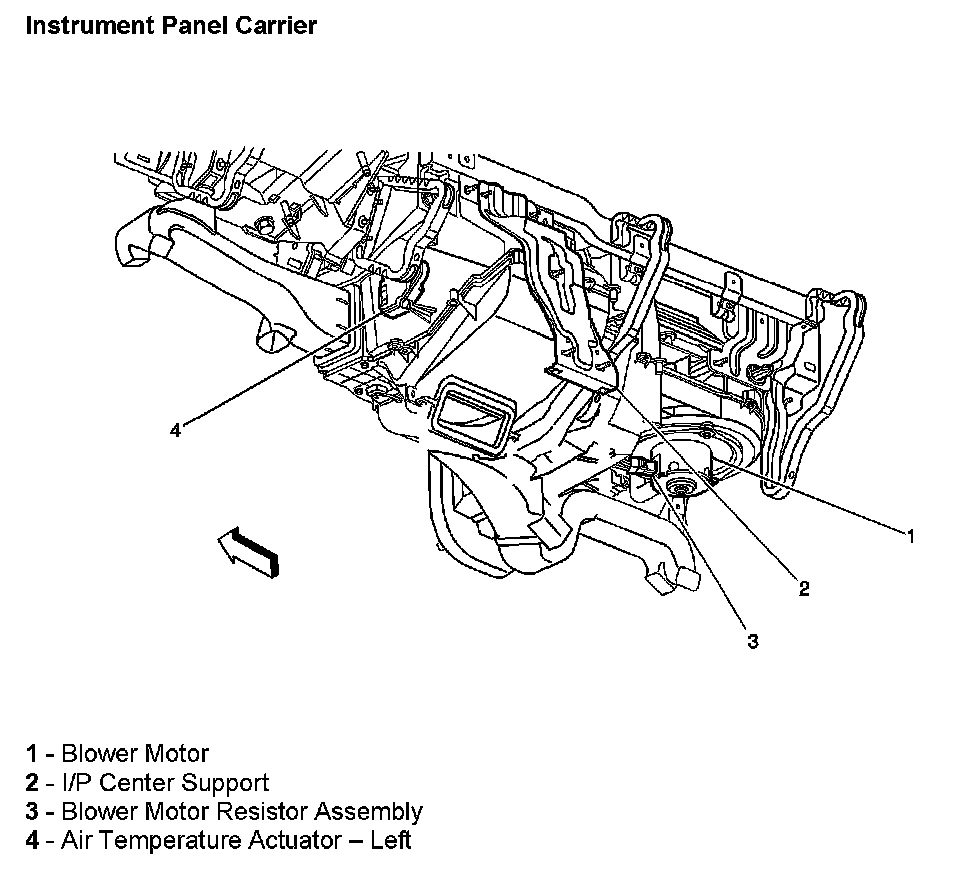 Instrument Panel Carrier

4

1

2

3

1 - Blower Motor
2 - I/P Center Support
3 - Blower Motor Resistor Assembly
4 - Air Temperature Actuator – Left