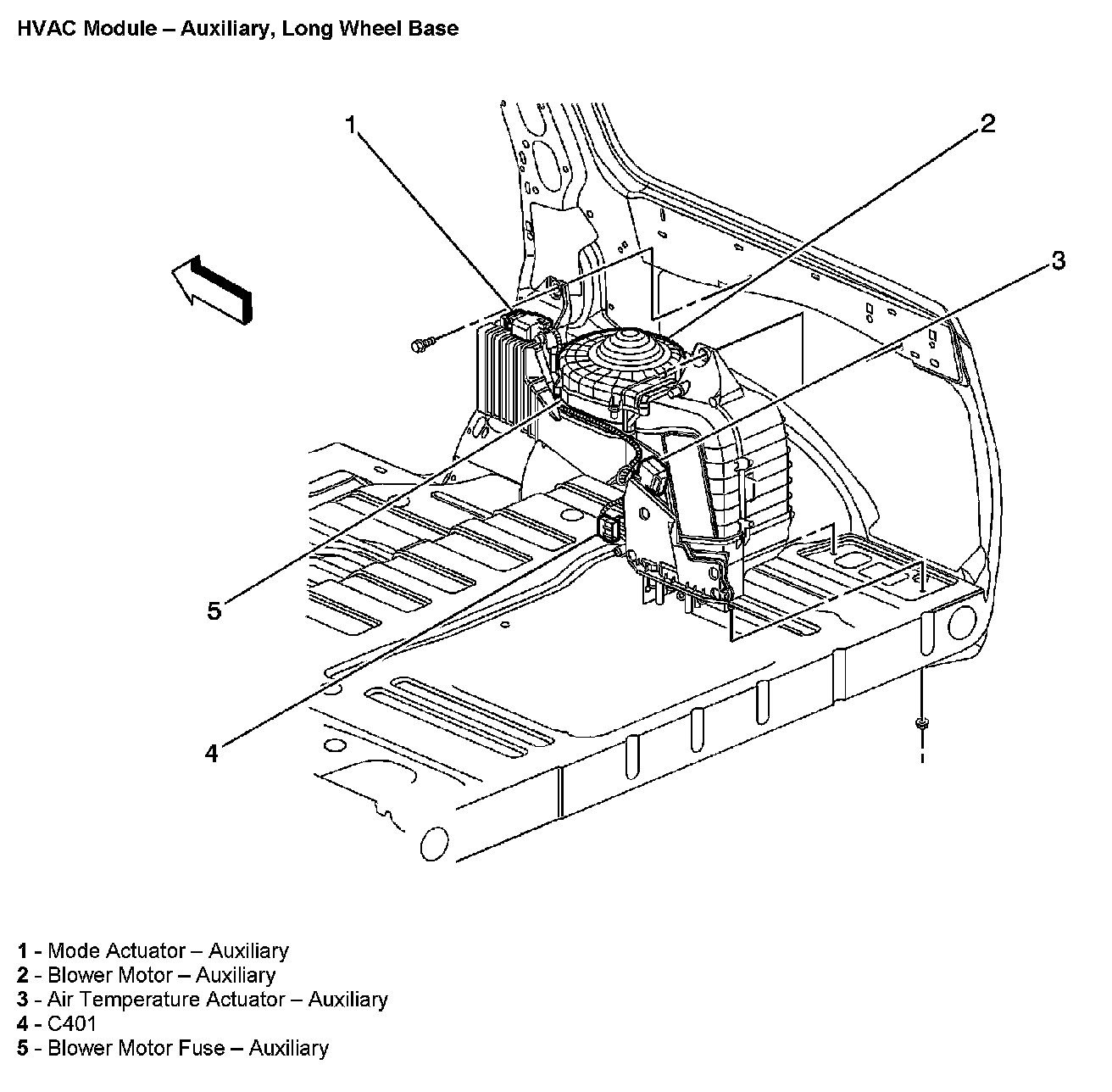 HVAC Module – Auxiliary, Long Wheel Base

1

2

3

5

4

1 - Mode Actuator – Auxiliary
2 - Blower Motor – Auxiliary
3 - Air Temperature Actuator – Auxiliary
4 - C401
5 - Blower Motor Fuse – Auxiliary