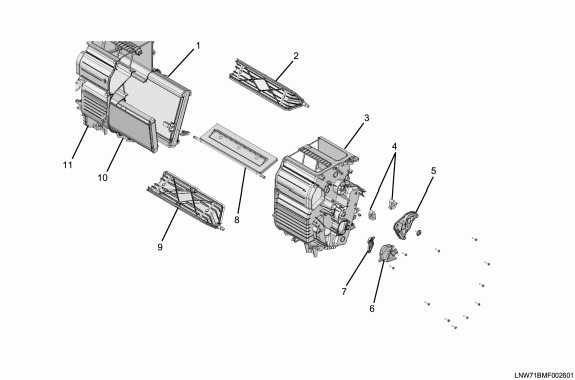 1
2
3
4
5
11
10
8
9
7
6
LNW71BMF002601