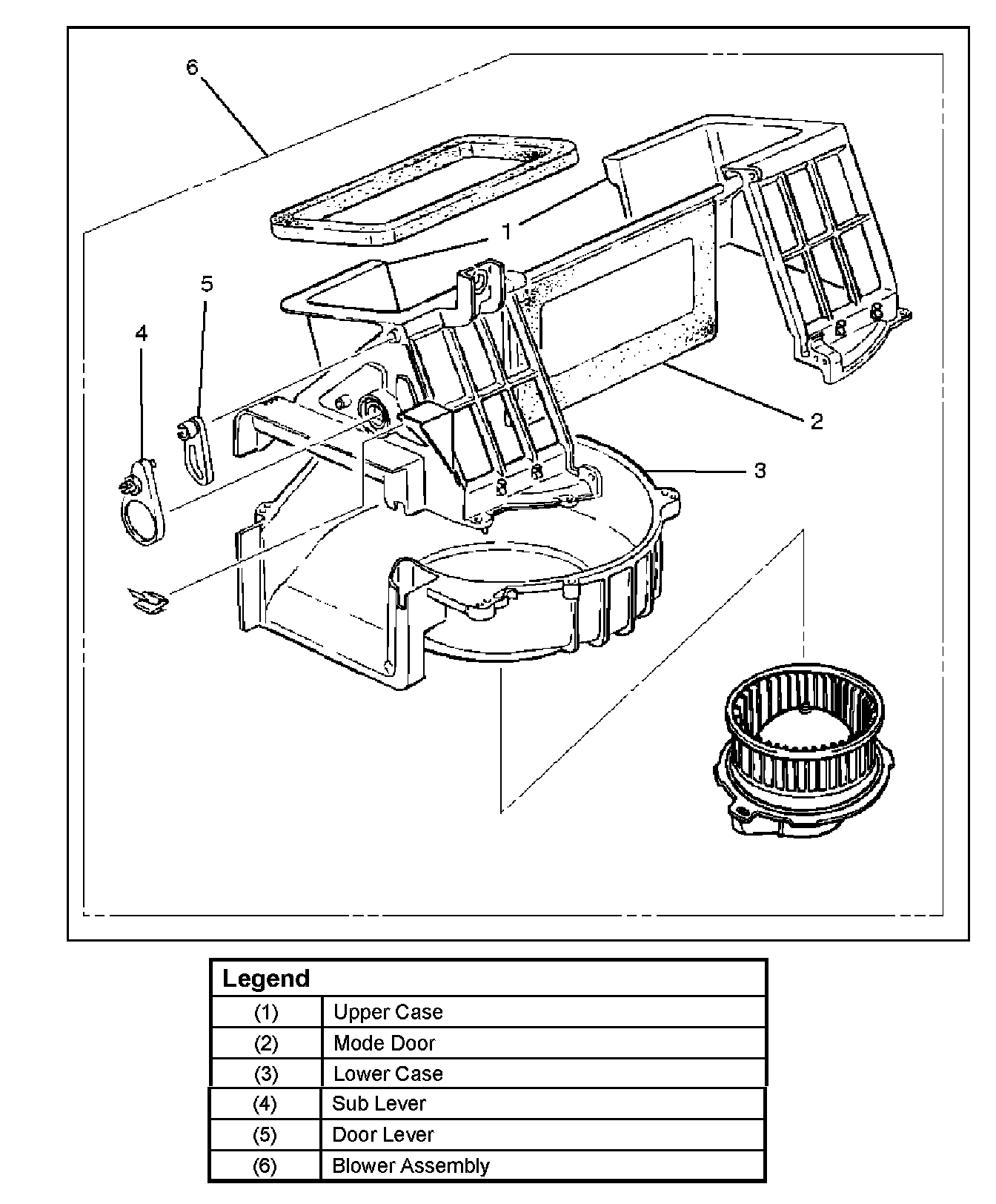 6

1

5

4

2

3

| Legend | |
|---|---|
| (1) | Upper Case |
| (2) | Mode Door |
| (3) | Lower Case |
| (4) | Sub Lever |
| (5) | Door Lever |
| (6) | Blower Assembly |