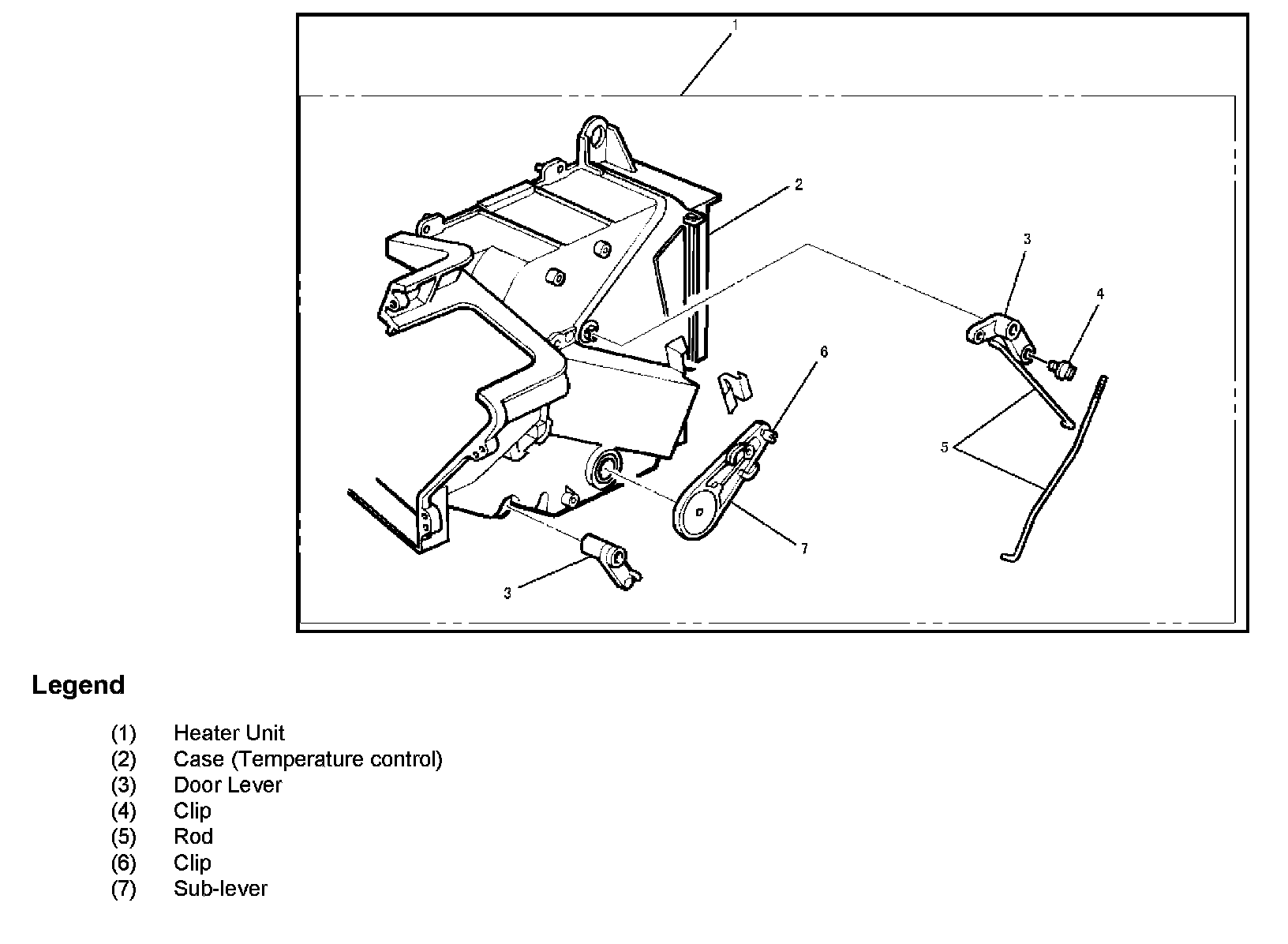 1
2
3
4
6
5
7
3

Legend

(1) Heater Unit
(2) Case (Temperature control)
(3) Door Lever
(4) Clip
(5) Rod
(6) Clip
(7) Sub-lever