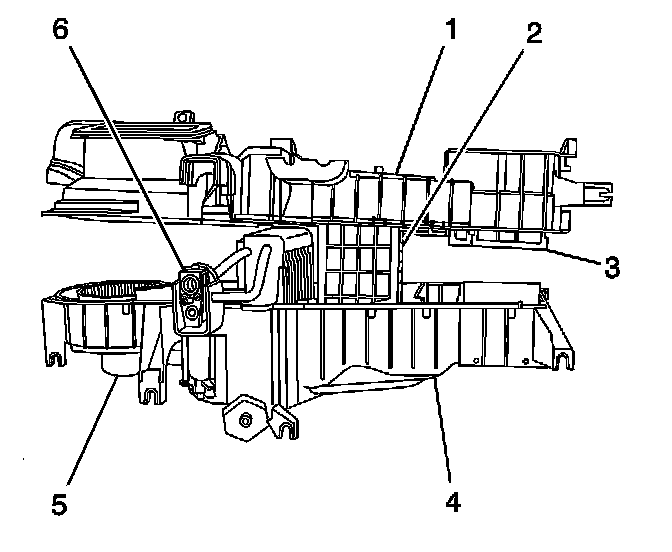 6
1
2
3
5
4