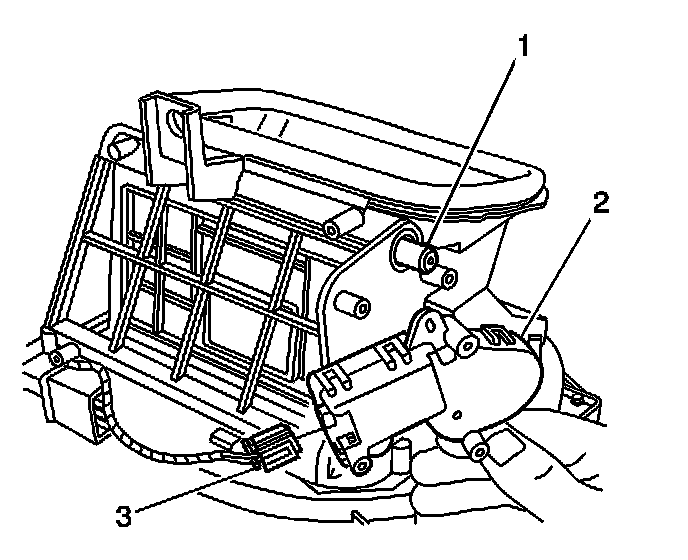 1
2
3