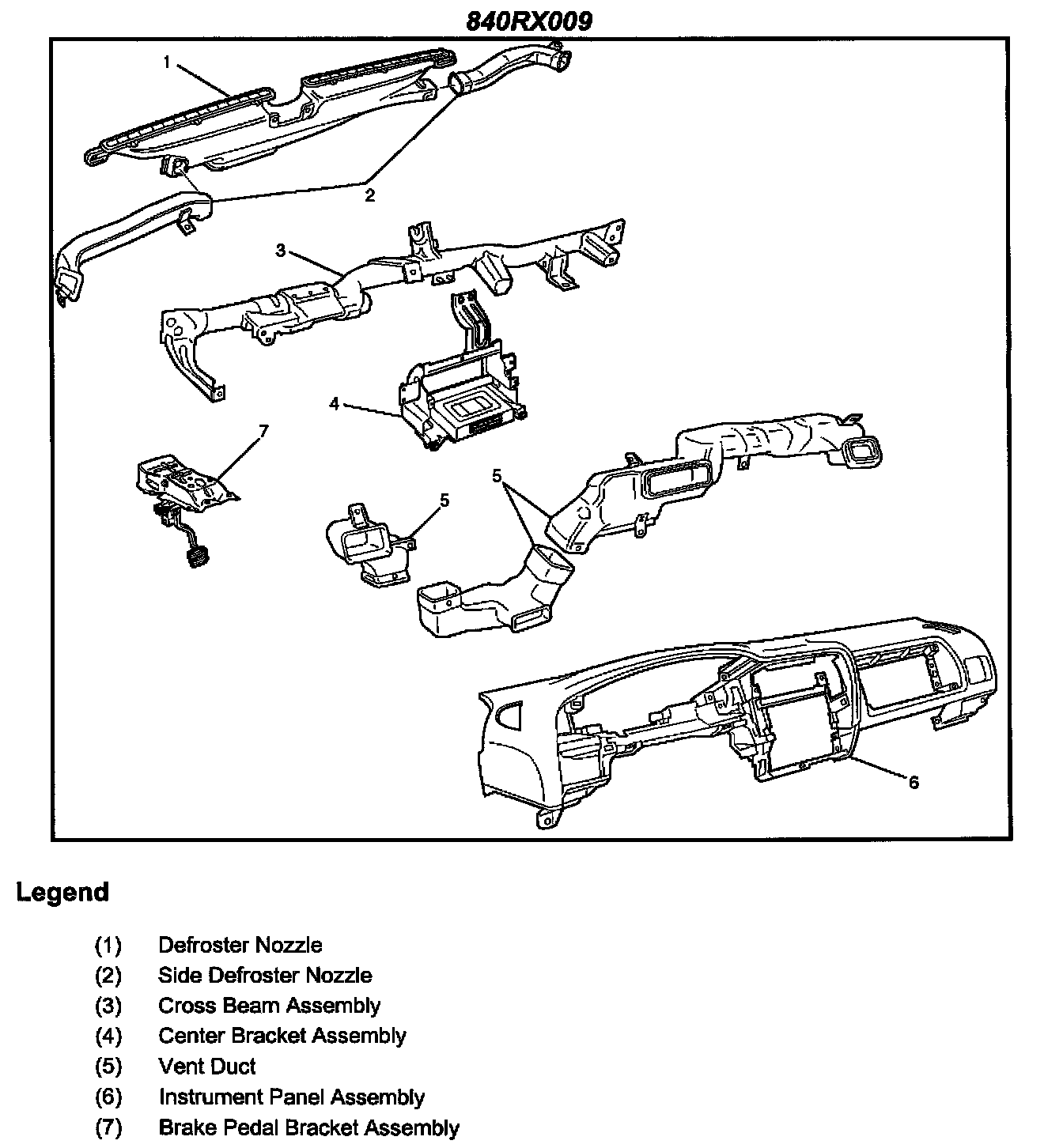 840RX009

1

2

3

4

7

5

5

6

Legend

(1) Defroster Nozzle
(2) Side Defroster Nozzle
(3) Cross Beam Assembly
(4) Center Bracket Assembly
(5) Vent Duct
(6) Instrument Panel Assembly
(7) Brake Pedal Bracket Assembly