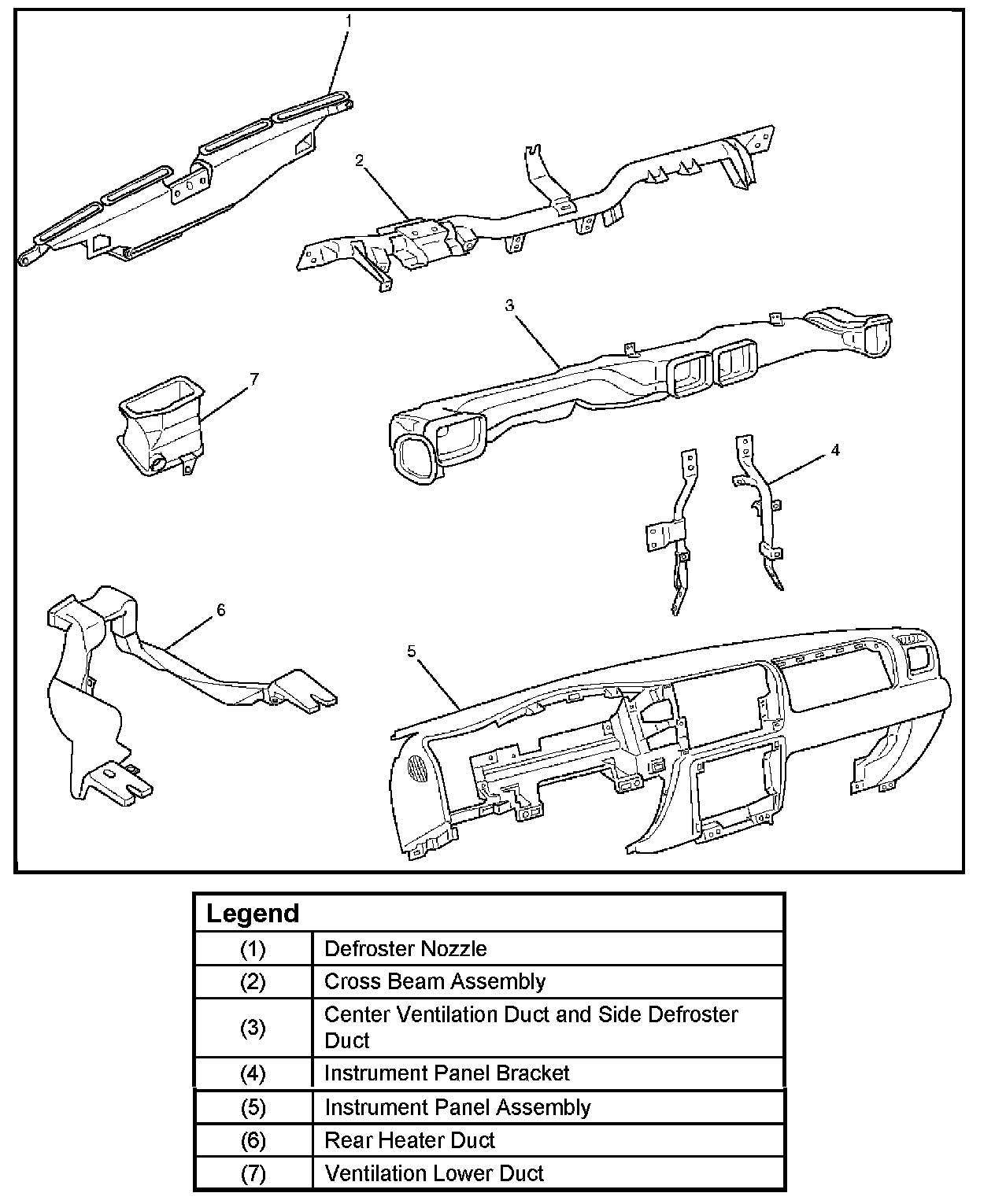 1
2
3
7
4
6
5

| Legend | |
|---|---|
| (1) | Defroster Nozzle |
| (2) | Cross Beam Assembly |
| (3) | Center Ventilation Duct and Side Defroster Duct |
| (4) | Instrument Panel Bracket |
| (5) | Instrument Panel Assembly |
| (6) | Rear Heater Duct |
| (7) | Ventilation Lower Duct |