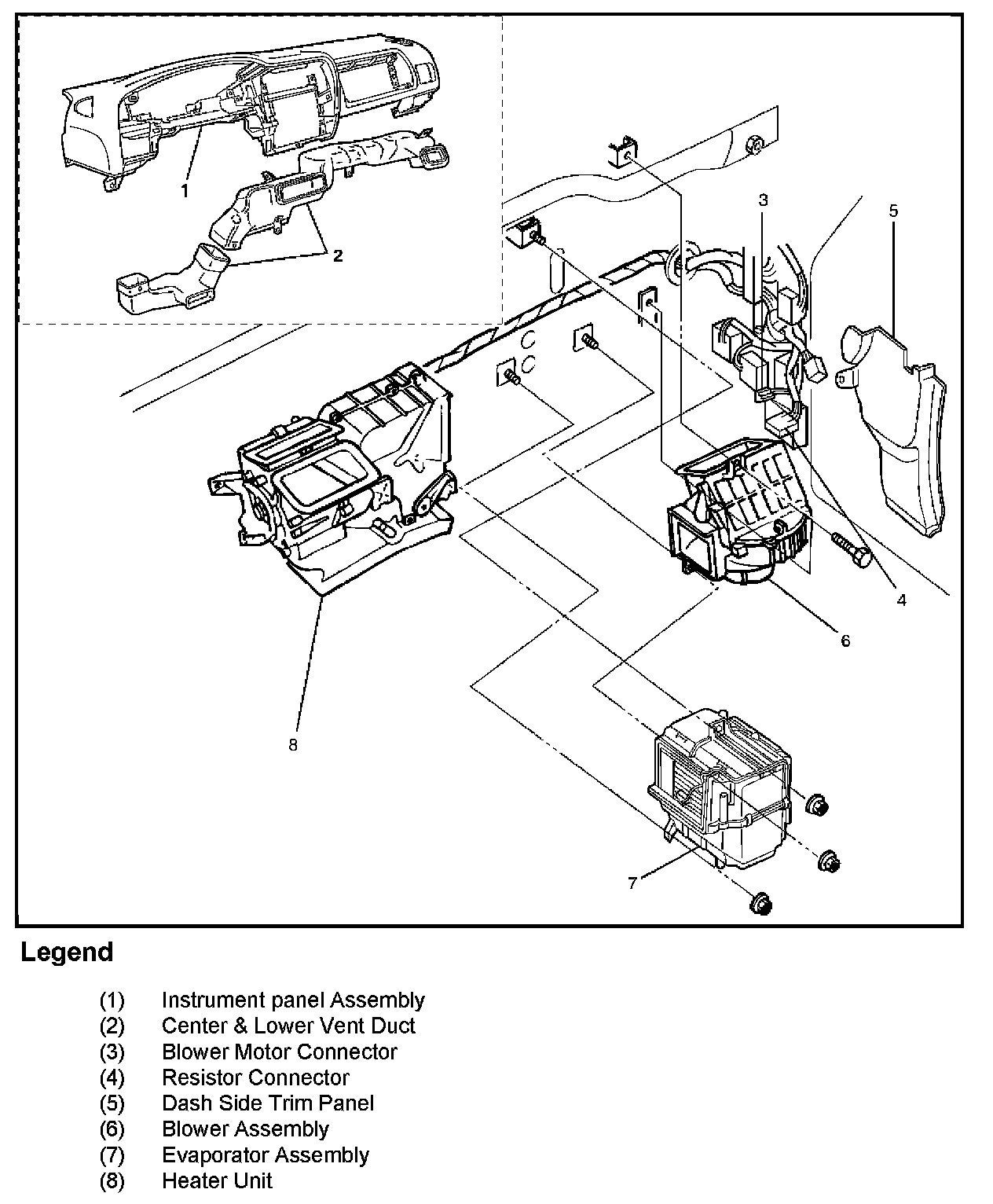 1
2
3
5
4
6
8
7

Legend

(1) Instrument panel Assembly
(2) Center & Lower Vent Duct
(3) Blower Motor Connector
(4) Resistor Connector
(5) Dash Side Trim Panel
(6) Blower Assembly
(7) Evaporator Assembly
(8) Heater Unit