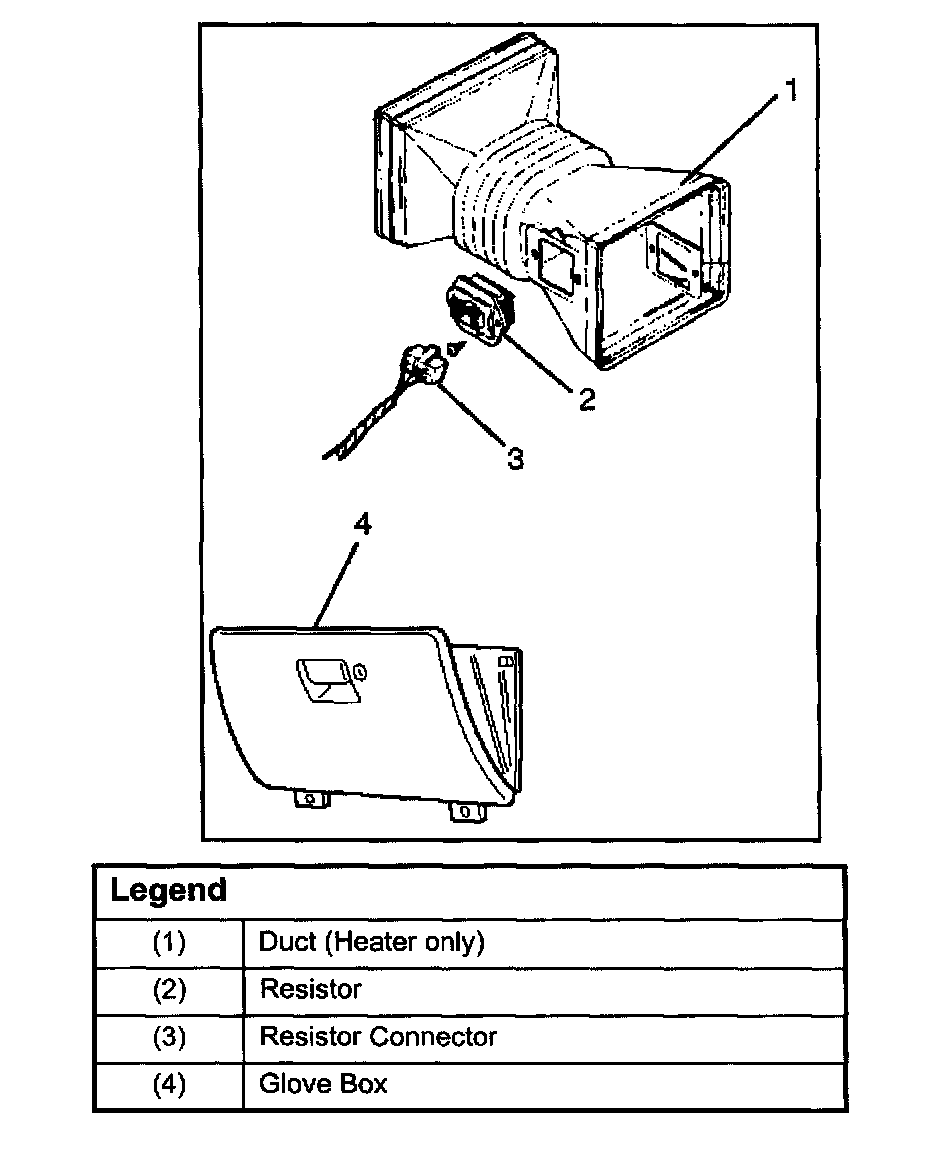 1

2

3

4

| Legend | |
|---|---|
| (1) | Duct (Heater only) |
| (2) | Resistor |
| (3) | Resistor Connector |
| (4) | Glove Box |