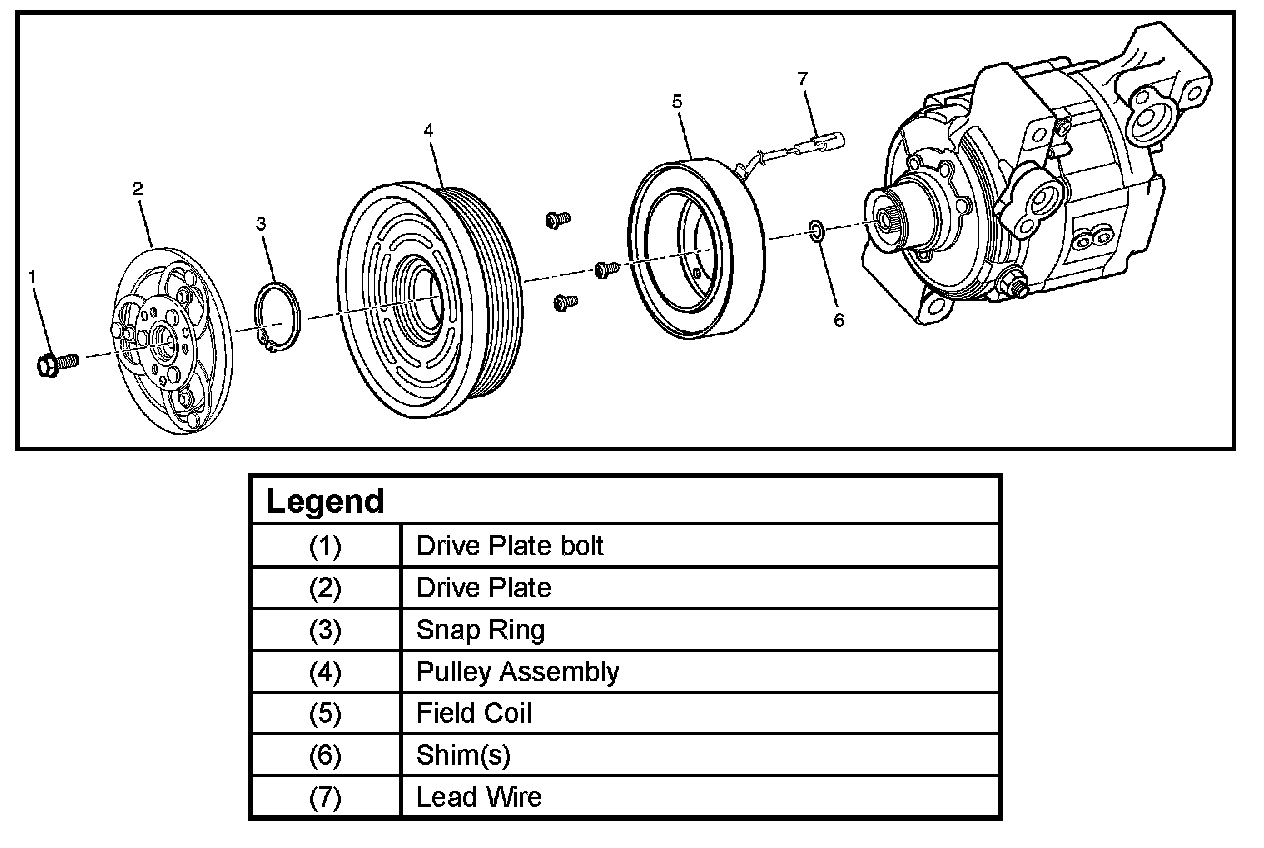 1
2
3
4
5
6
7

| Legend | |
|---|---|
| (1) | Drive Plate bolt |
| (2) | Drive Plate |
| (3) | Snap Ring |
| (4) | Pulley Assembly |
| (5) | Field Coil |
| (6) | Shim(s) |
| (7) | Lead Wire |