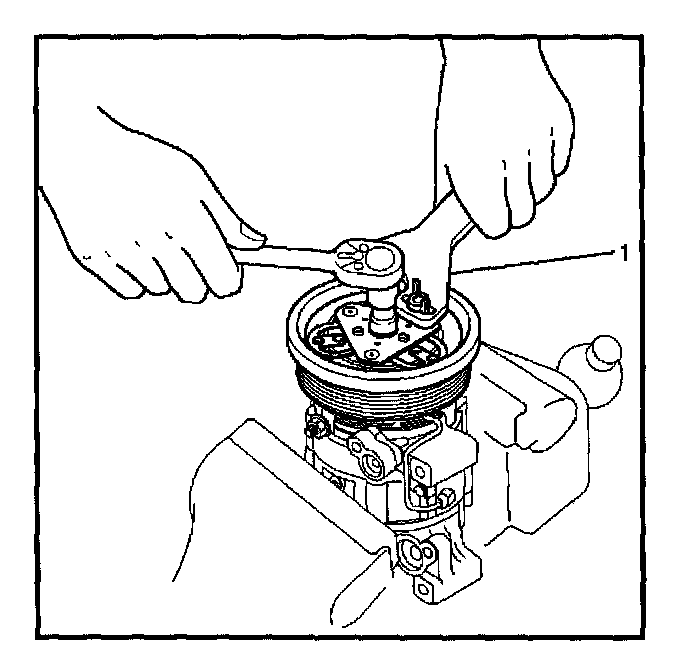 1