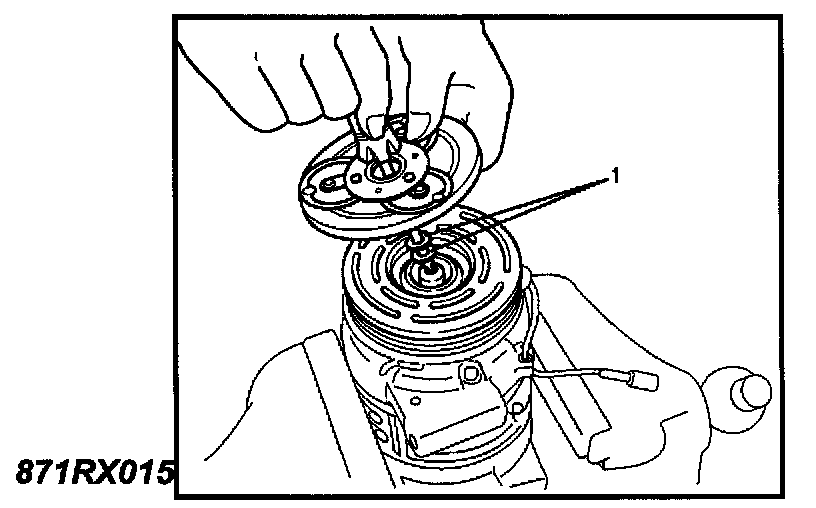 1

871RX015