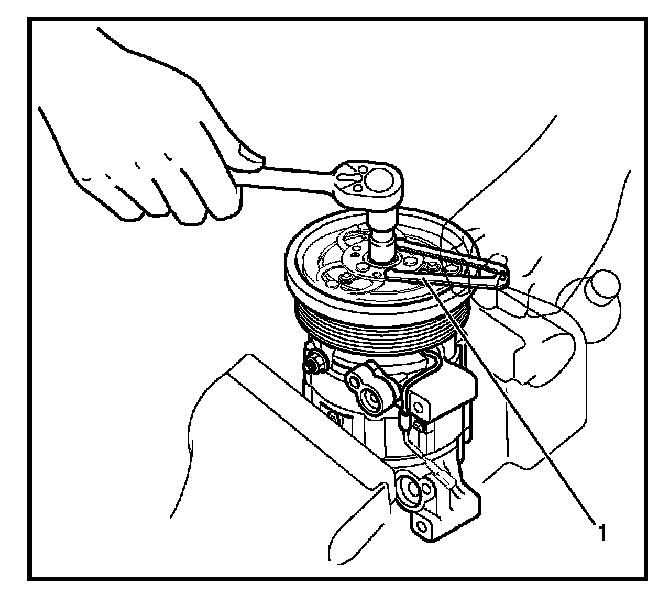 1