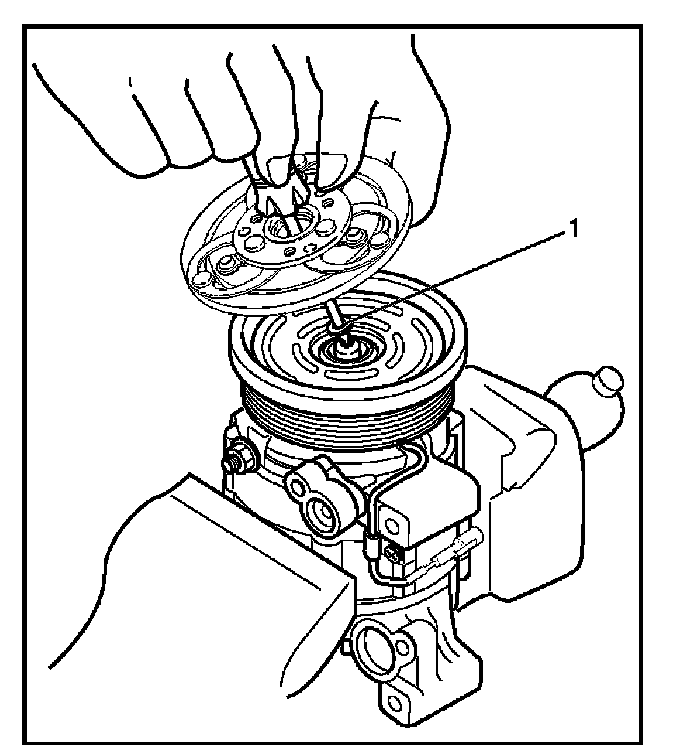 1