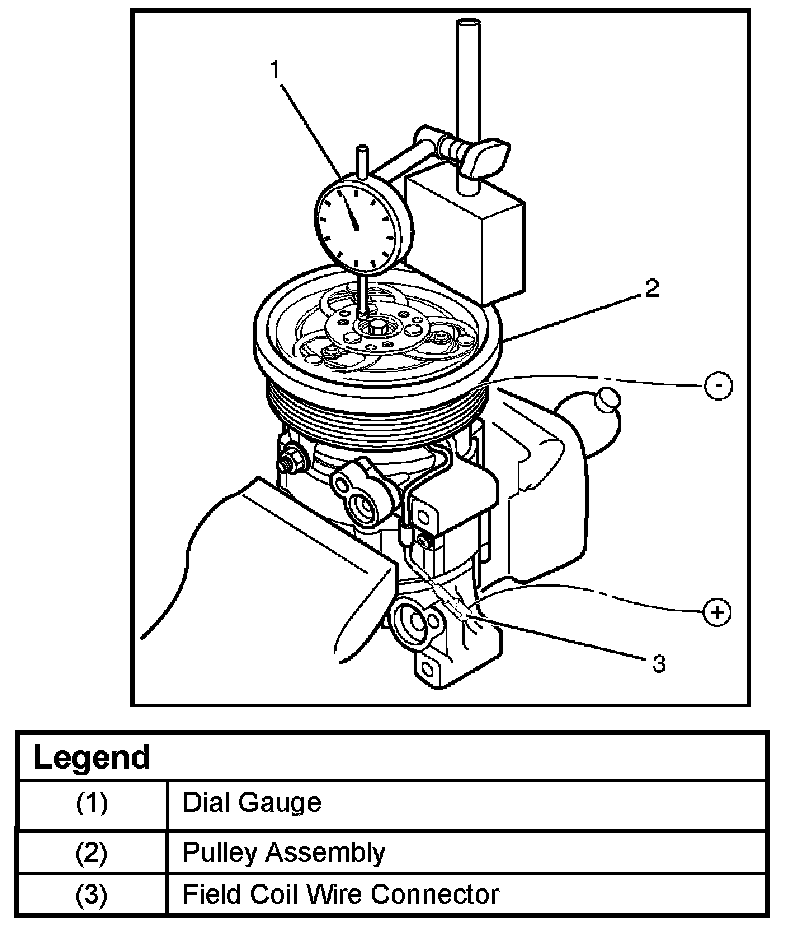 1

2

-

+

3

| Legend | |
|---|---|
| (1) | Dial Gauge |
| (2) | Pulley Assembly |
| (3) | Field Coil Wire Connector |