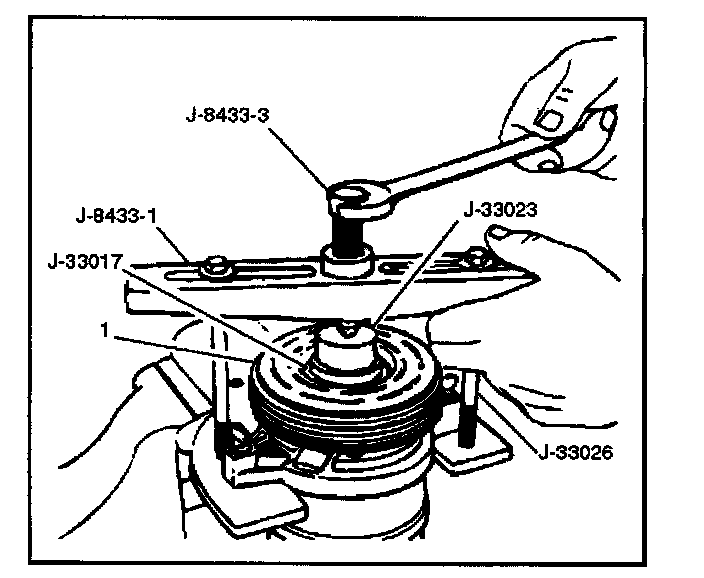 J-8433-3
J-8433-1
J-33023
J-33017
1
J-33026