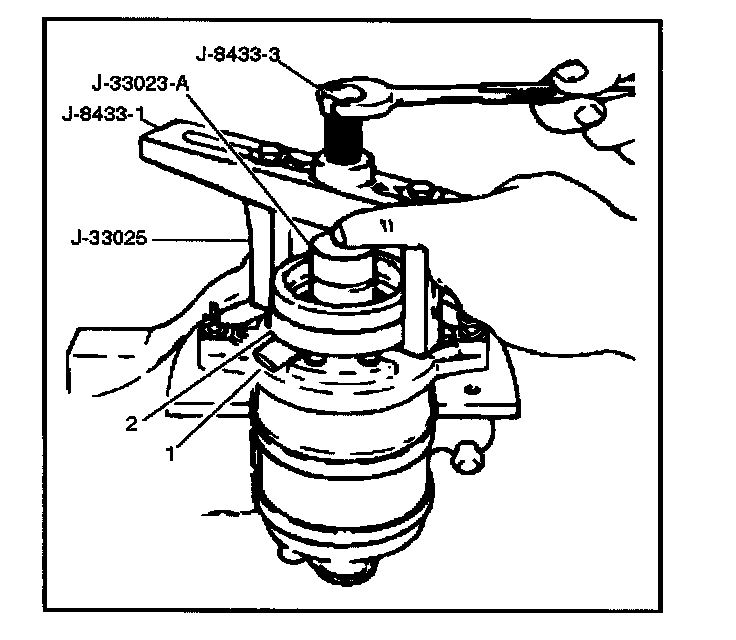 J-8433-3
J-33023-A
J-8433-1
J-33025
2
1