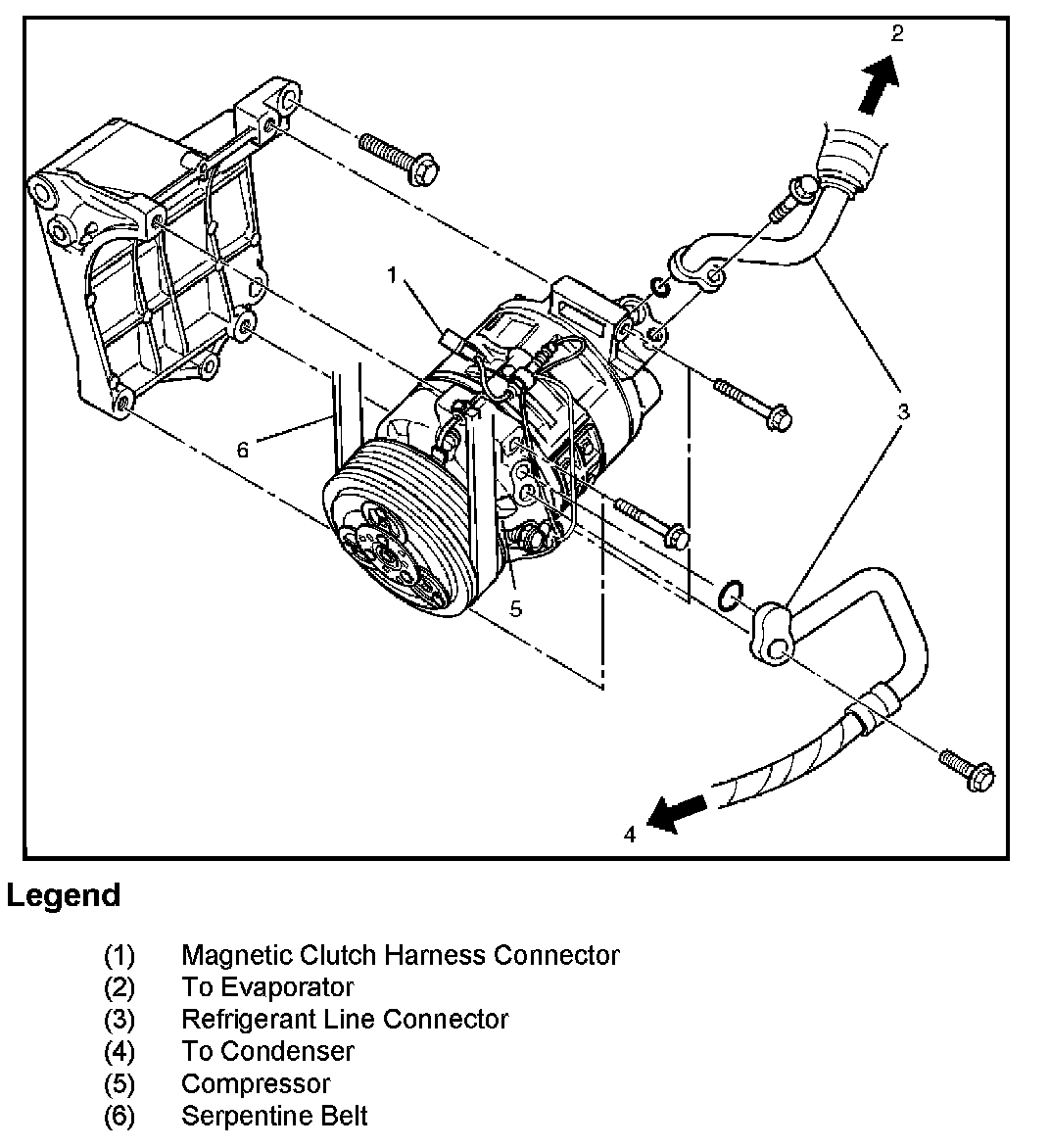 2

1

3

6

5

4

Legend

(1) Magnetic Clutch Harness Connector
(2) To Evaporator
(3) Refrigerant Line Connector
(4) To Condenser
(5) Compressor
(6) Serpentine Belt