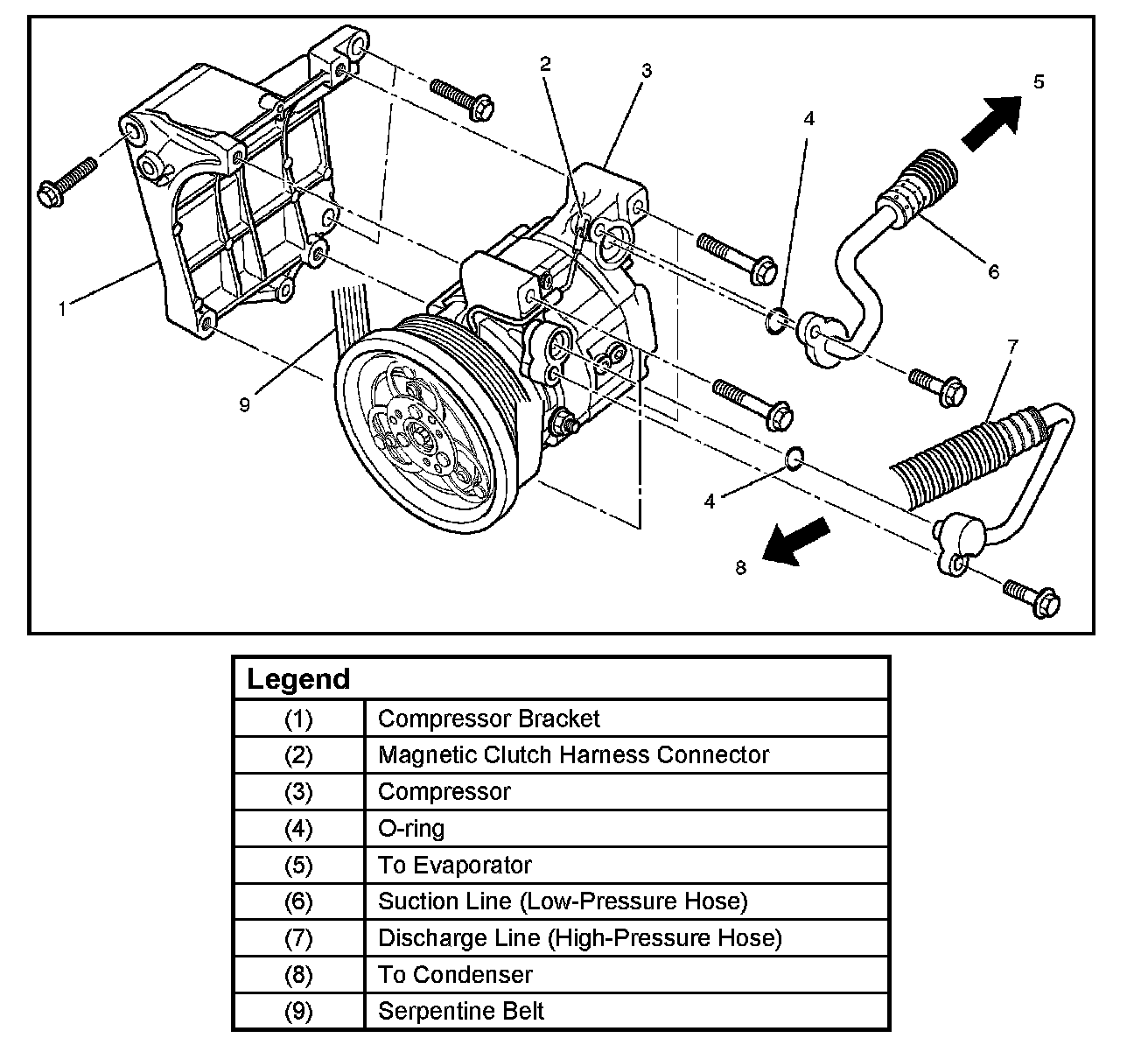 2
3
5
4
6
1
7
9
4
8

| Legend | |
|---|---|
| (1) | Compressor Bracket |
| (2) | Magnetic Clutch Harness Connector |
| (3) | Compressor |
| (4) | O-ring |
| (5) | To Evaporator |
| (6) | Suction Line (Low-Pressure Hose) |
| (7) | Discharge Line (High-Pressure Hose) |
| (8) | To Condenser |
| (9) | Serpentine Belt |