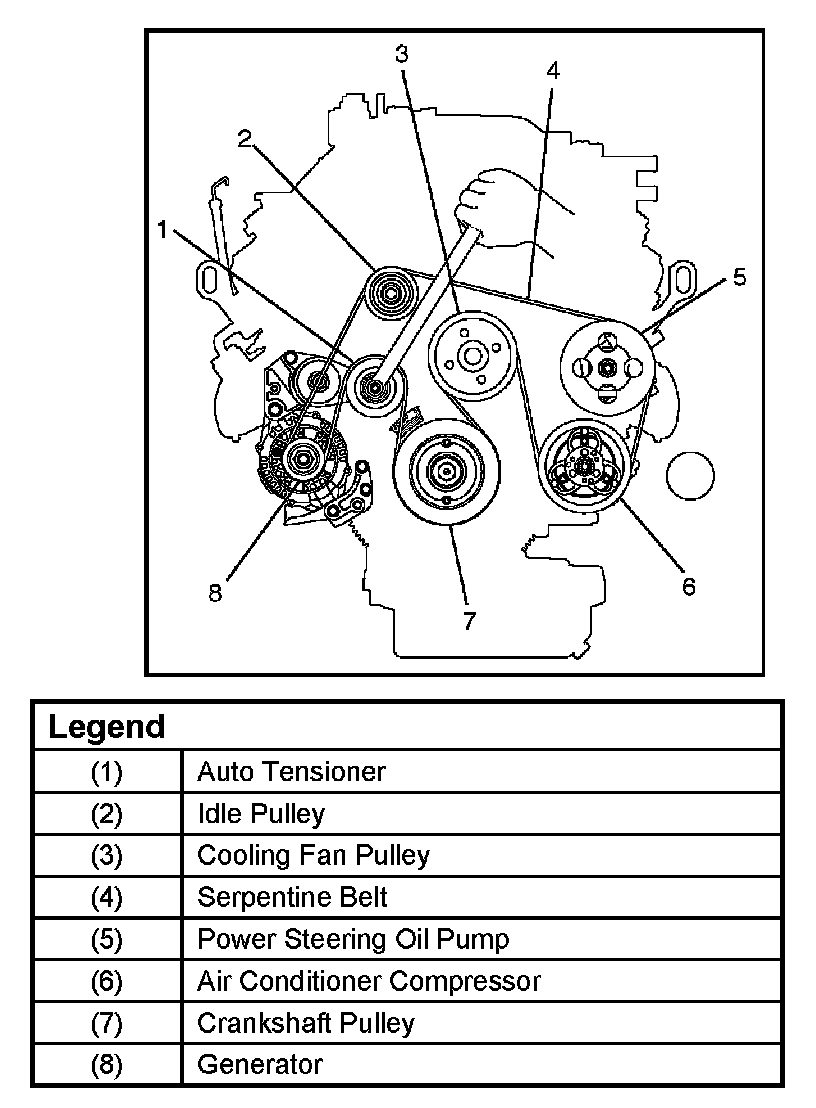 3
4
2
1
5
8
7
6

| Legend | |
|---|---|
| (1) | Auto Tensioner |
| (2) | Idle Pulley |
| (3) | Cooling Fan Pulley |
| (4) | Serpentine Belt |
| (5) | Power Steering Oil Pump |
| (6) | Air Conditioner Compressor |
| (7) | Crankshaft Pulley |
| (8) | Generator |