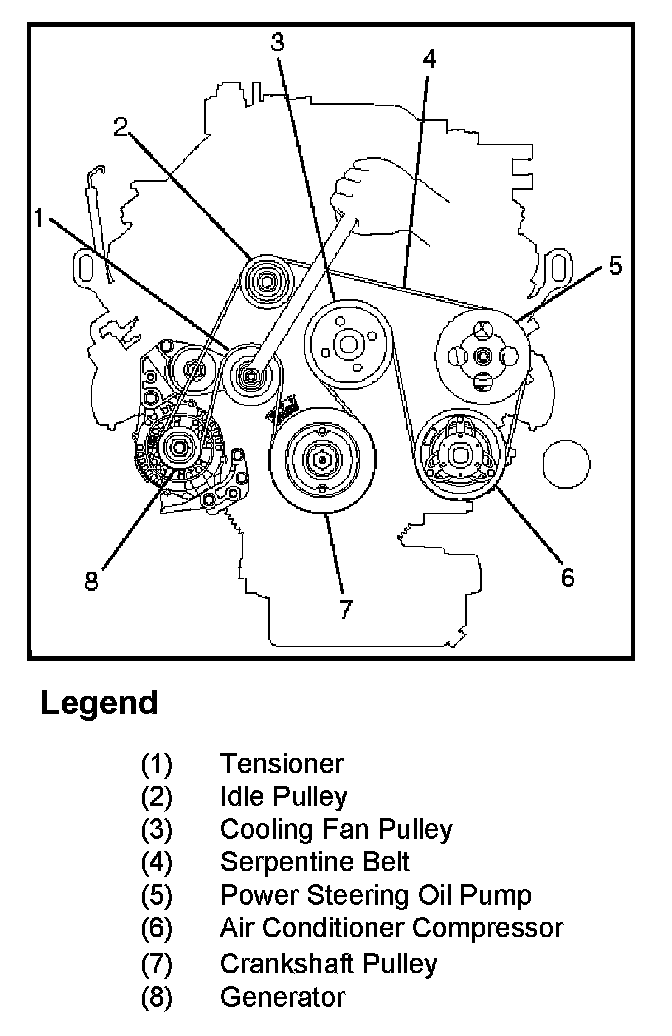 3
4
2
1
5
8
7
6

Legend

(1) Tensioner
(2) Idle Pulley
(3) Cooling Fan Pulley
(4) Serpentine Belt
(5) Power Steering Oil Pump
(6) Air Conditioner Compressor
(7) Crankshaft Pulley
(8) Generator