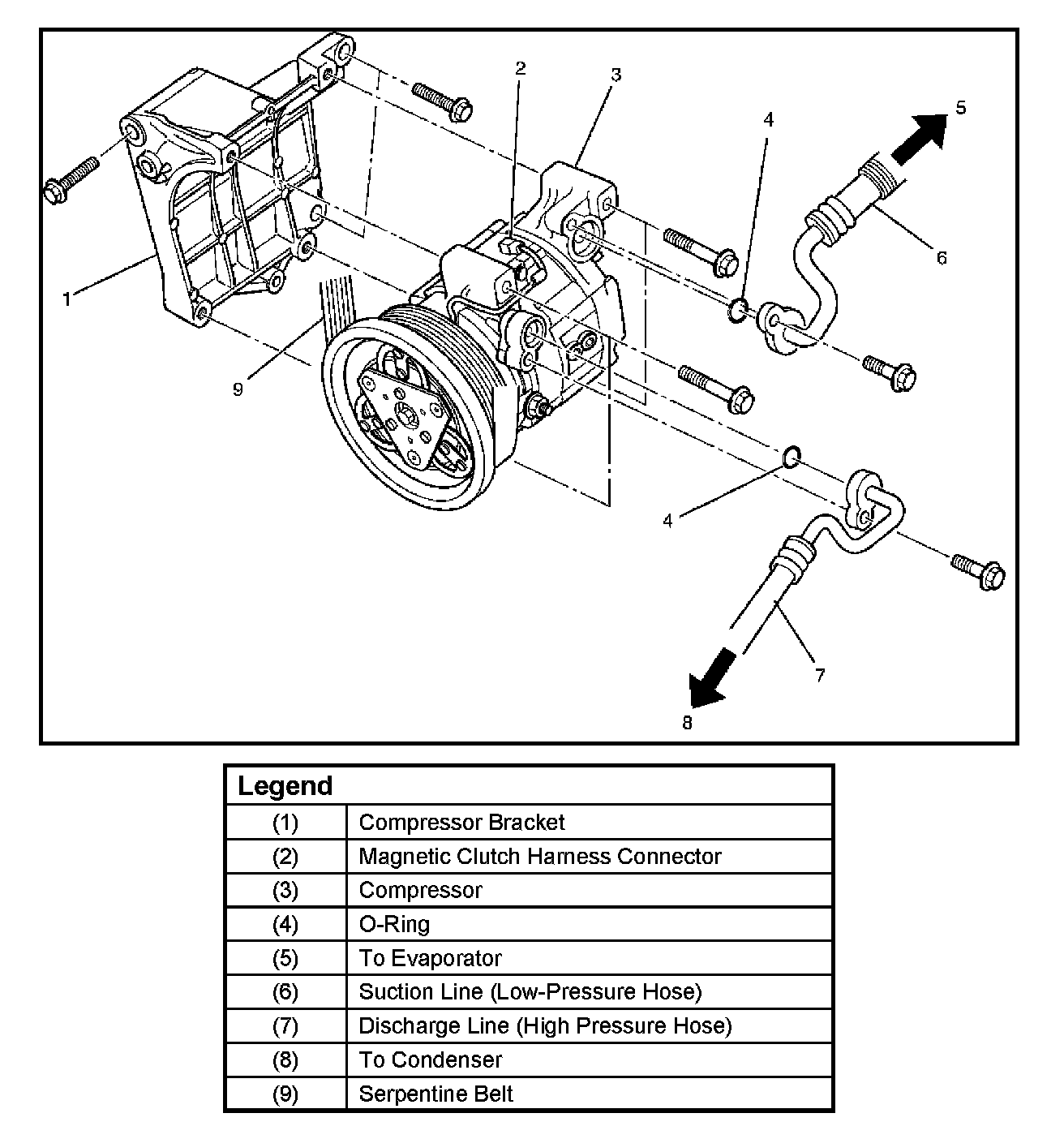 2
3
4
5
6
1
9
4
7
8

| Legend | |
|---|---|
| (1) | Compressor Bracket |
| (2) | Magnetic Clutch Harness Connector |
| (3) | Compressor |
| (4) | O-Ring |
| (5) | To Evaporator |
| (6) | Suction Line (Low-Pressure Hose) |
| (7) | Discharge Line (High Pressure Hose) |
| (8) | To Condenser |
| (9) | Serpentine Belt |