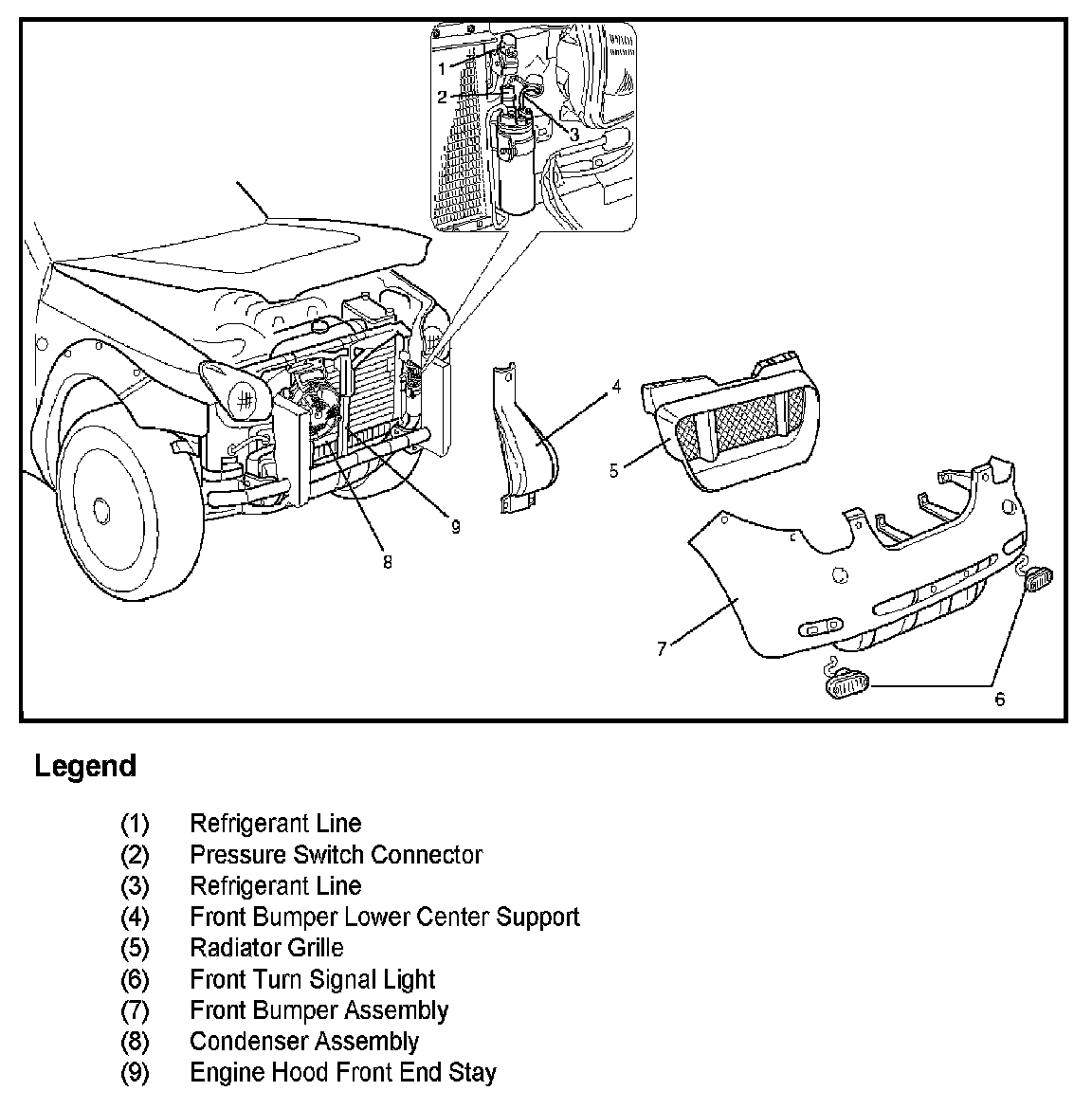 1
2
3
4
5
9
8
7
6

Legend

(1) Refrigerant Line
(2) Pressure Switch Connector
(3) Refrigerant Line
(4) Front Bumper Lower Center Support
(5) Radiator Grille
(6) Front Turn Signal Light
(7) Front Bumper Assembly
(8) Condenser Assembly
(9) Engine Hood Front End Stay