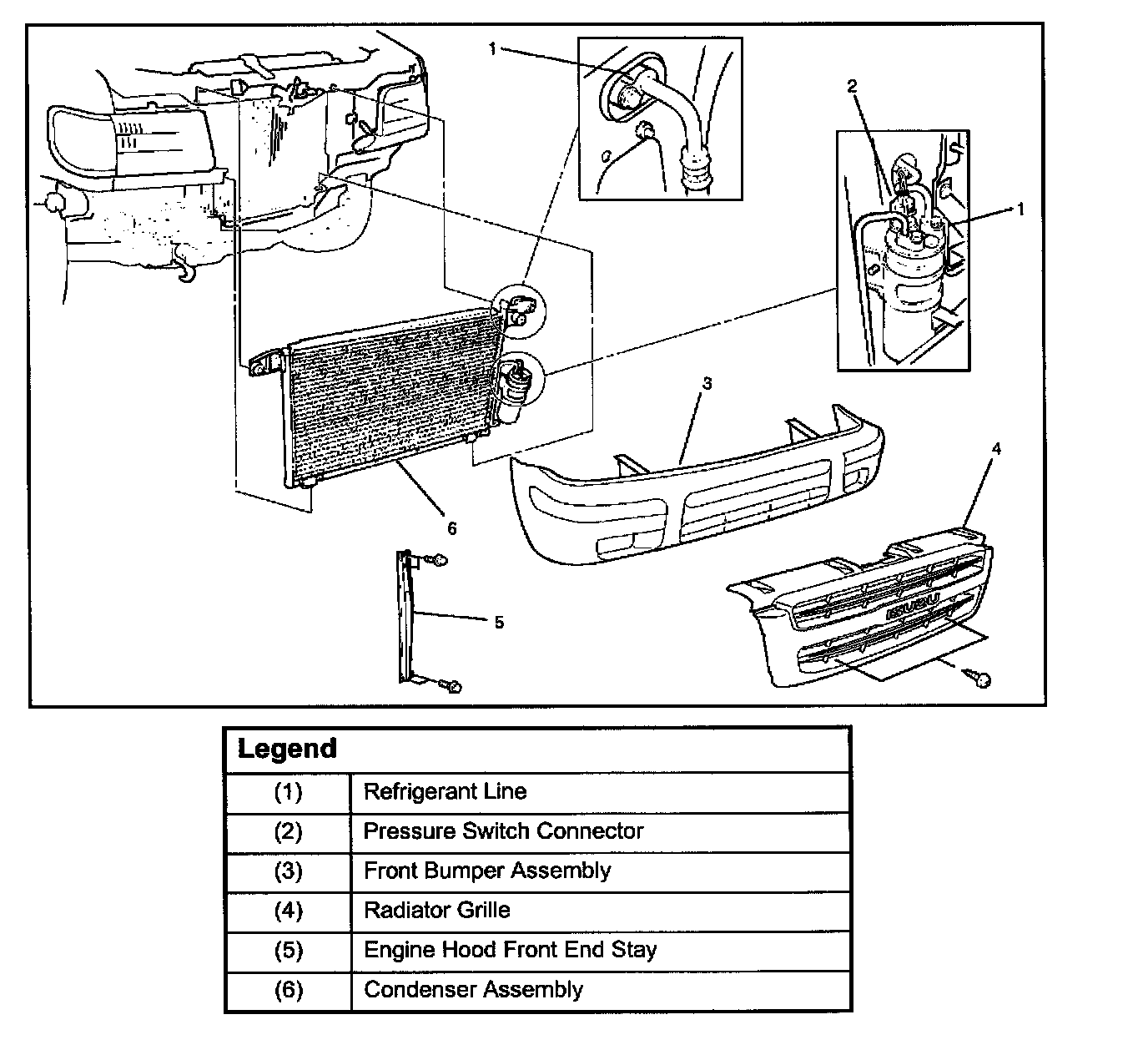 1

2

1

3

4

6

5

ISUZU

| Legend | |
|---|---|
| (1) | Refrigerant Line |
| (2) | Pressure Switch Connector |
| (3) | Front Bumper Assembly |
| (4) | Radiator Grille |
| (5) | Engine Hood Front End Stay |
| (6) | Condenser Assembly |