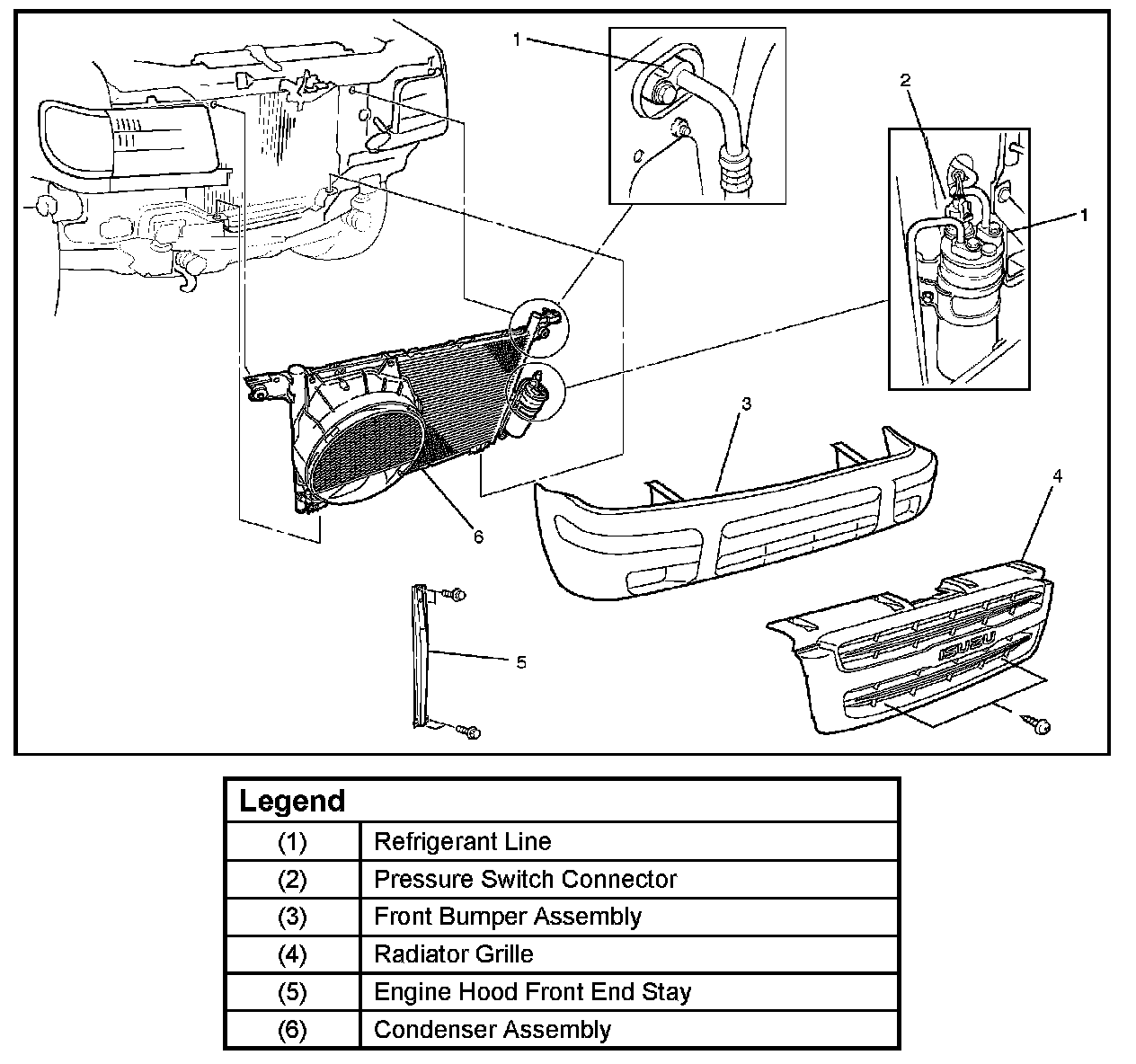 1
2
1
3
4
6
5
ISUZU

| Legend | |
|---|---|
| (1) | Refrigerant Line |
| (2) | Pressure Switch Connector |
| (3) | Front Bumper Assembly |
| (4) | Radiator Grille |
| (5) | Engine Hood Front End Stay |
| (6) | Condenser Assembly |